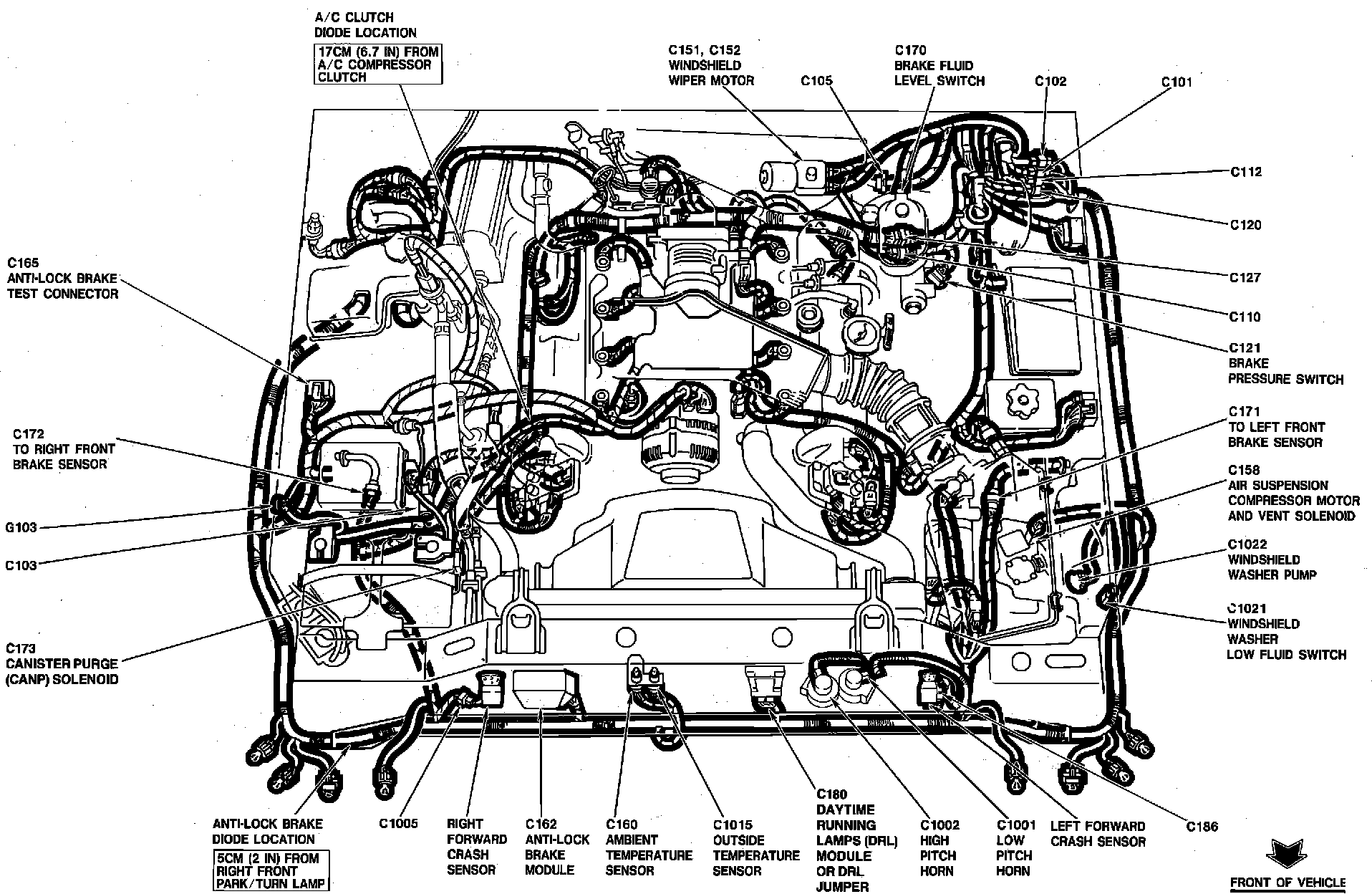 A/C CLUTCH DIODE LOCATION

17CM (6.7 IN) FROM A/C COMPRESSOR CLUTCH

C151, C152 WINDSHIELD WIPER MOTOR

C105

C170 BRAKE FLUID LEVEL SWITCH

C102

C101

C112

C120

C127

C110

C121 BRAKE PRESSURE SWITCH

C171 TO LEFT FRONT BRAKE SENSOR

C158 AIR SUSPENSION COMPRESSOR MOTOR AND VENT SOLENOID

C1022 WINDSHIELD WASHER PUMP

C1021 WINDSHIELD WASHER LOW FLUID SWITCH

C165 ANTI-LOCK BRAKE TEST CONNECTOR

C172 TO RIGHT FRONT BRAKE SENSOR

G103

C103

C173 CANISTER PURGE (CANP) SOLENOID

ANTI-LOCK BRAKE DIODE LOCATION

5CM (2 IN) FROM RIGHT FRONT PARK/TURN LAMP

C1005

RIGHT FORWARD CRASH SENSOR

C162 ANTI-LOCK BRAKE MODULE

C160 AMBIENT TEMPERATURE SENSOR

C1015 OUTSIDE TEMPERATURE SENSOR

C180 DAYTIME RUNNING LAMPS (DRL) MODULE OR DRL JUMPER

C1002 HIGH PITCH HORN

C1001 LOW PITCH HORN

LEFT FORWARD CRASH SENSOR

C186

FRONT OF VEHICLE