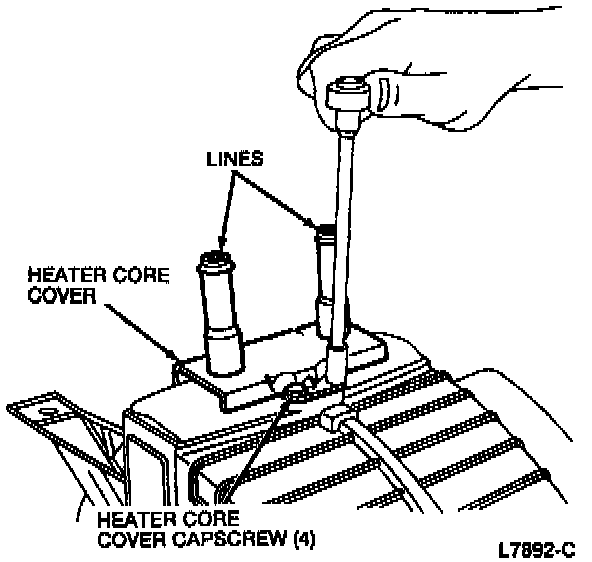 LINES

HEATER CORE COVER

HEATER CORE COVER CAPSCREW (4)

L7892-C