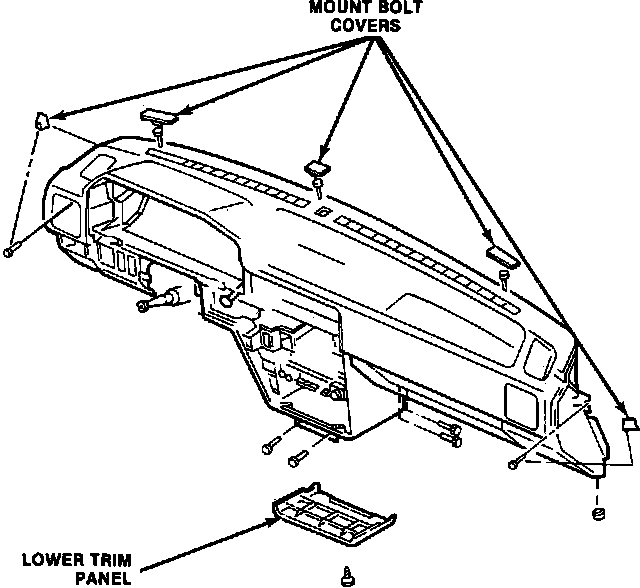 MOUNT BOLT COVERS

LOWER TRIM PANEL