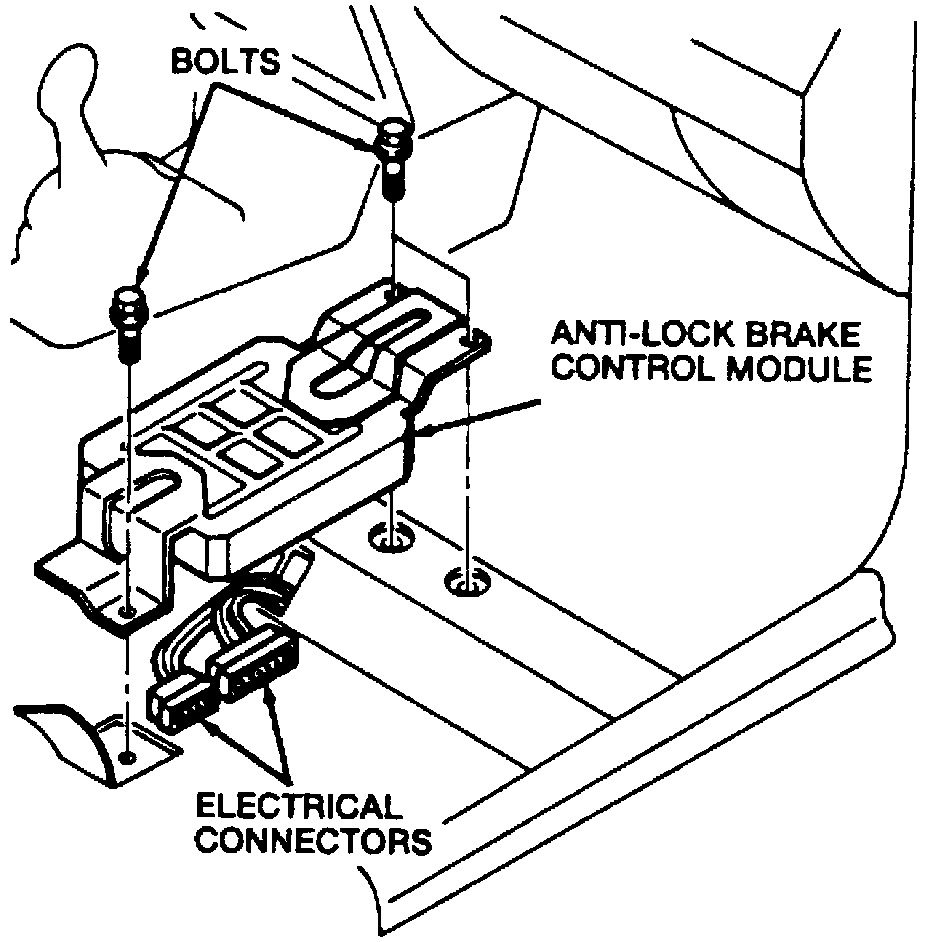 BOLTS

ANTI-LOCK BRAKE CONTROL MODULE

ELECTRICAL CONNECTORS