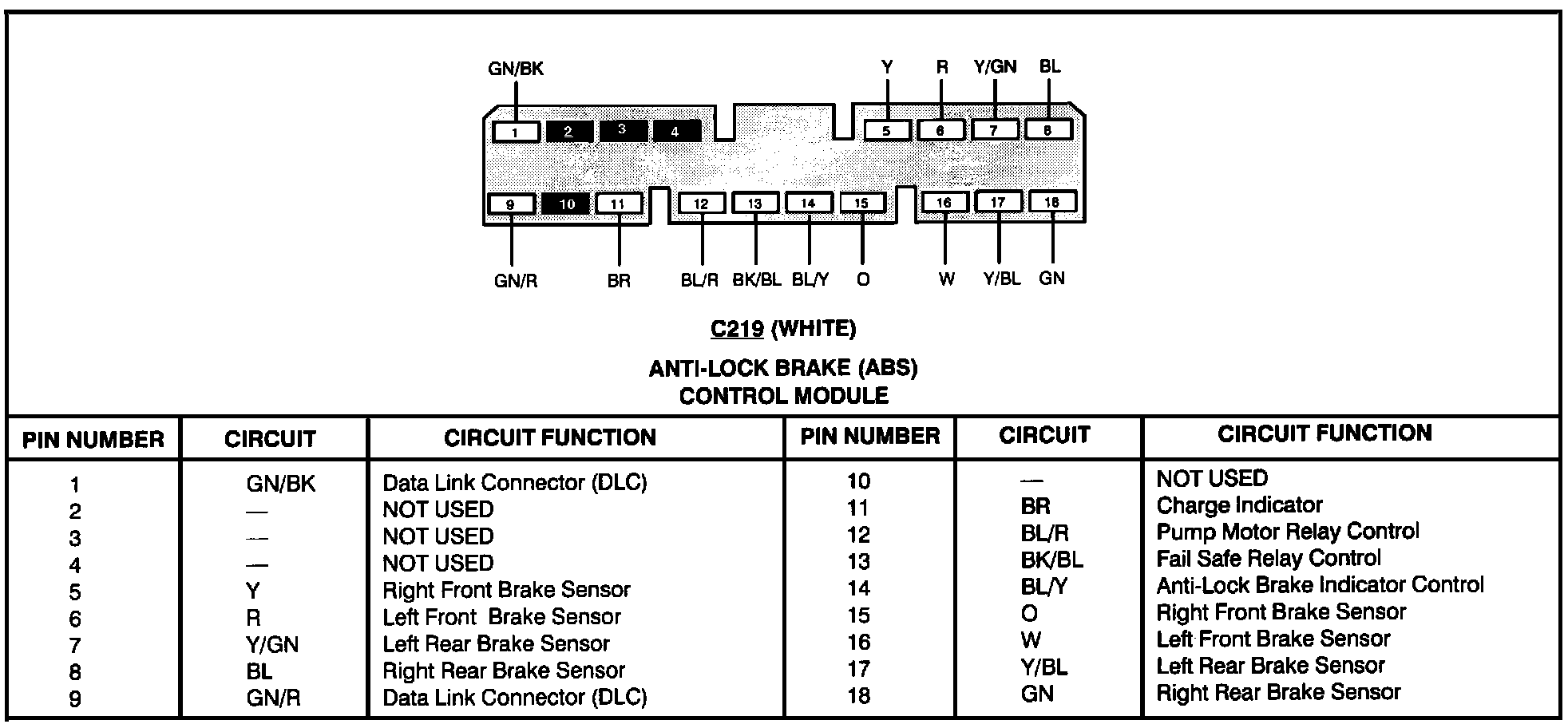 GN/BK Y R Y/GN BL

1 2 3 4 5 6 7 8

9 10 11 12 13 14 15 16 17 18

GN/R BR BL/R BK/BL BL/Y O W Y/BL GN

C219 (WHITE)

ANTI-LOCK BRAKE (ABS) CONTROL MODULE

| PIN NUMBER | CIRCUIT | CIRCUIT FUNCTION | PIN NUMBER | CIRCUIT | CIRCUIT FUNCTION |
|---|---|---|---|---|---|
| 1 | GN/BK | Data Link Connector (DLC) | 10 | — | NOT USED |
| 2 | — | NOT USED | 11 | BR | Charge Indicator |
| 3 | — | NOT USED | 12 | BL/R | Pump Motor Relay Control |
| 4 | — | NOT USED | 13 | BK/BL | Fail Safe Relay Control |
| 5 | Y | Right Front Brake Sensor | 14 | BL/Y | Anti-Lock Brake Indicator Control |
| 6 | R | Left Front Brake Sensor | 15 | O | Right Front Brake Sensor |
| 7 | Y/GN | Left Rear Brake Sensor | 16 | W | Left Front Brake Sensor |
| 8 | BL | Right Rear Brake Sensor | 17 | Y/BL | Left Rear Brake Sensor |
| 9 | GN/R | Data Link Connector (DLC) | 18 | GN | Right Rear Brake Sensor |