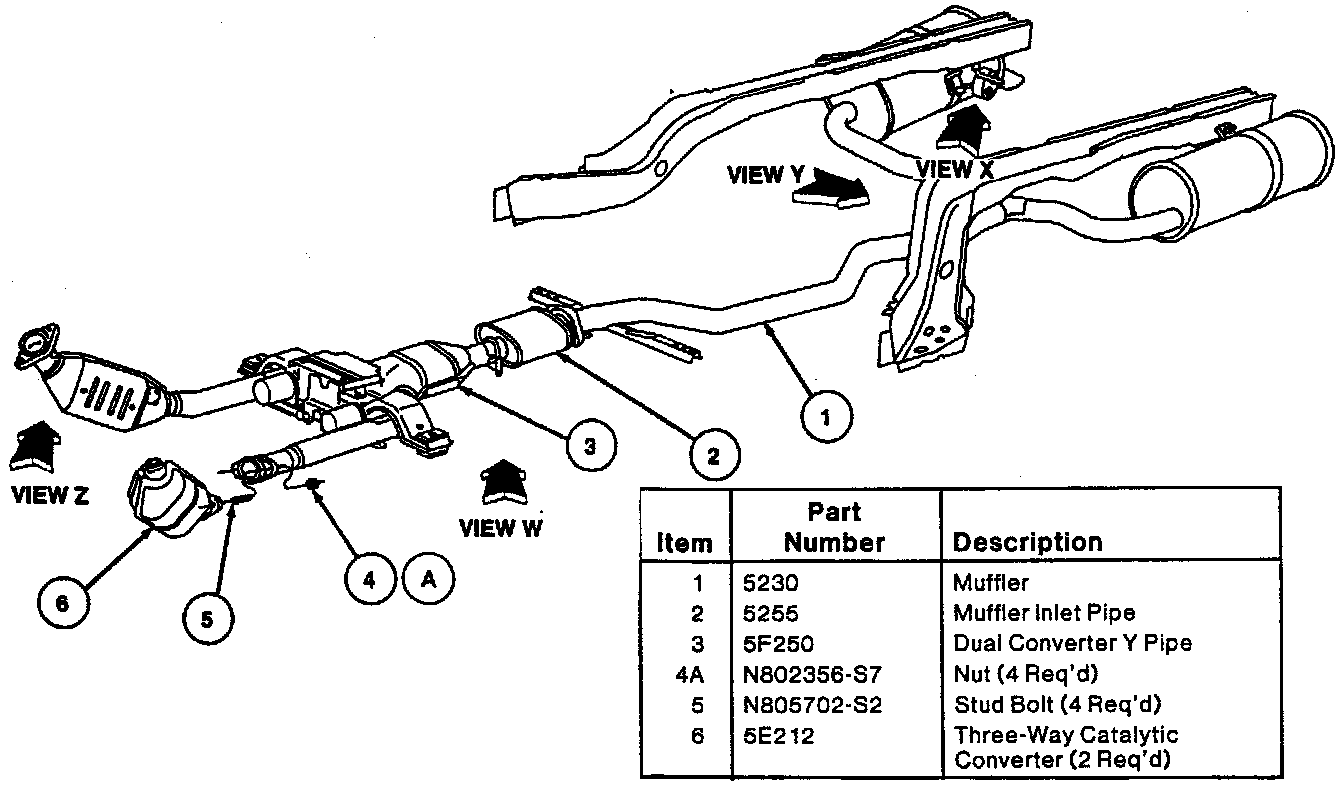 VIEW Y

VIEW X

VIEW Z

VIEW W

1

2

3

4

A

5

6

| Item | Part Number | Description |
|---|---|---|
| 1 | 5230 | Muffler |
| 2 | 5255 | Muffler Inlet Pipe |
| 3 | 5F250 | Dual Converter Y Pipe |
| 4A | N802356-S7 | Nut (4 Req'd) |
| 5 | N805702-S2 | Stud Bolt (4 Req'd) |
| 6 | 5E212 | Three-Way Catalytic Converter (2 Req'd) |