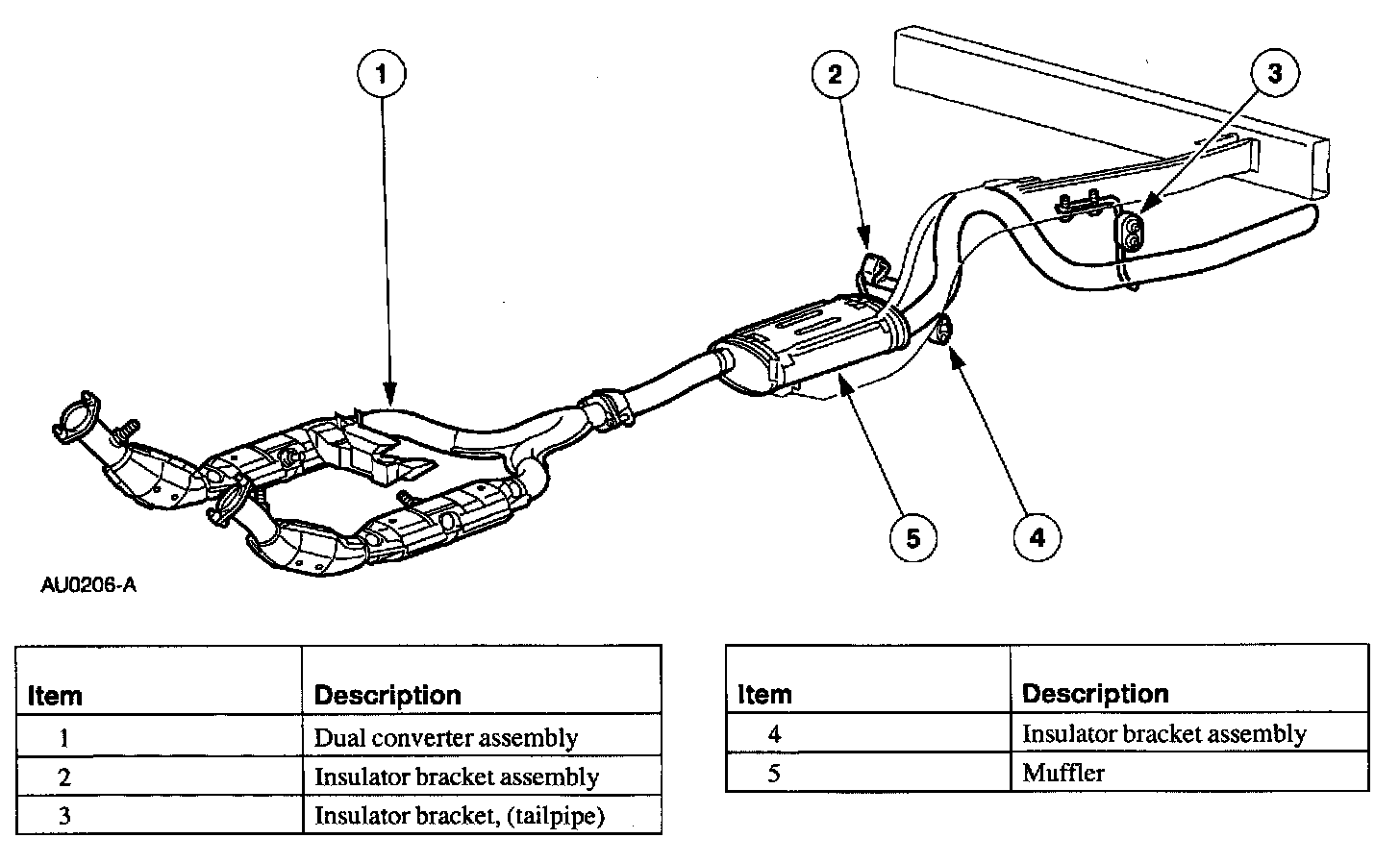 1
2
3
5
4
AU0206-A

| Item | Description |
|---|---|
| 1 | Dual converter assembly |
| 2 | Insulator bracket assembly |
| 3 | Insulator bracket, (tailpipe) |

| Item | Description |
|---|---|
| 4 | Insulator bracket assembly |
| 5 | Muffler |