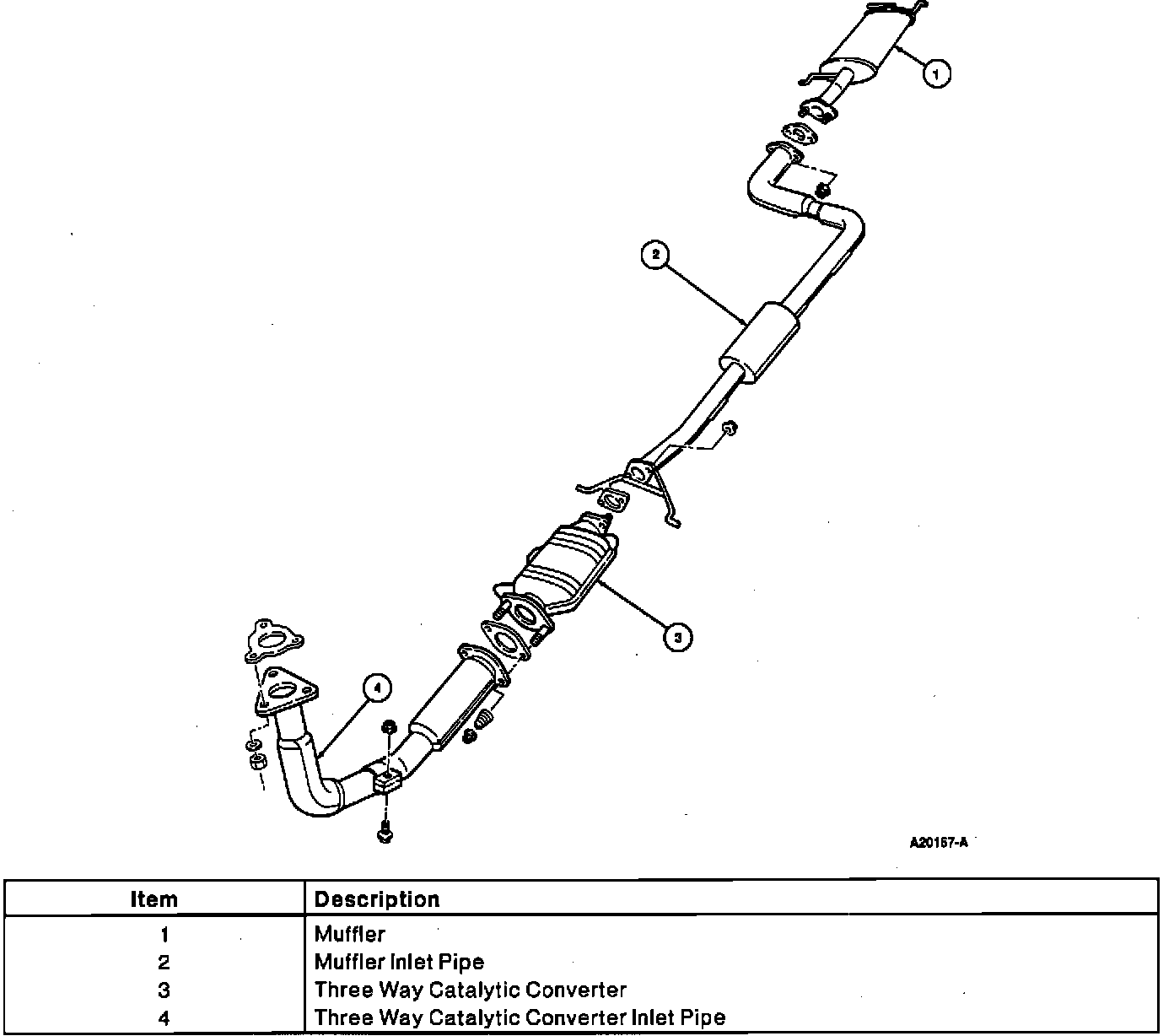 1

2

3

4

A20157-A

| Item | Description |
|---|---|
| 1 | Muffler |
| 2 | Muffler Inlet Pipe |
| 3 | Three Way Catalytic Converter |
| 4 | Three Way Catalytic Converter Inlet Pipe |