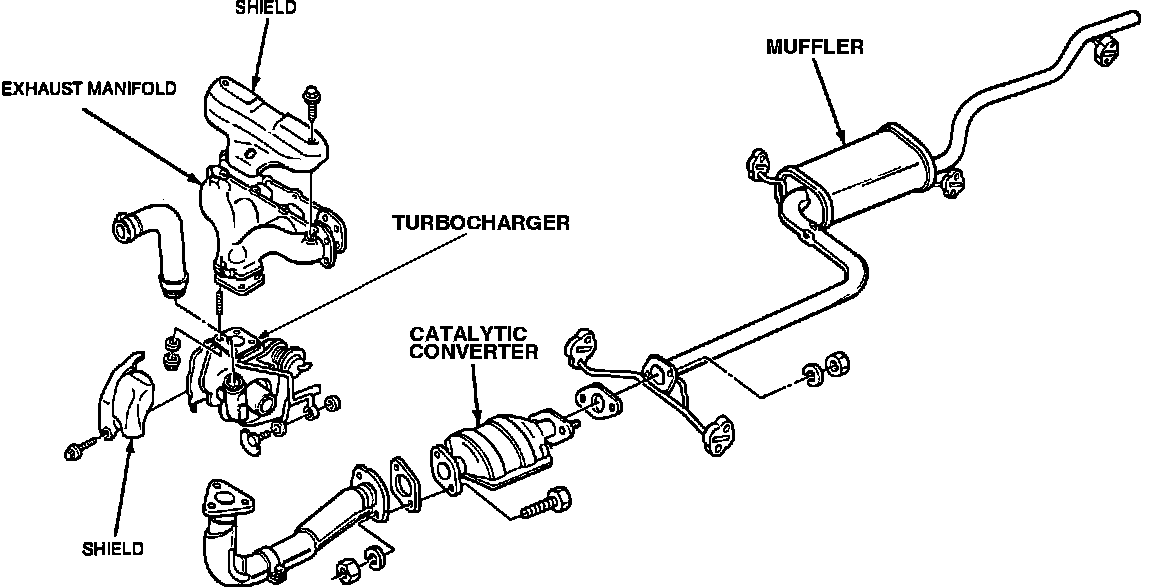 SHIELD
EXHAUST MANIFOLD
MUFFLER
TURBOCHARGER
CATALYTIC CONVERTER
SHIELD