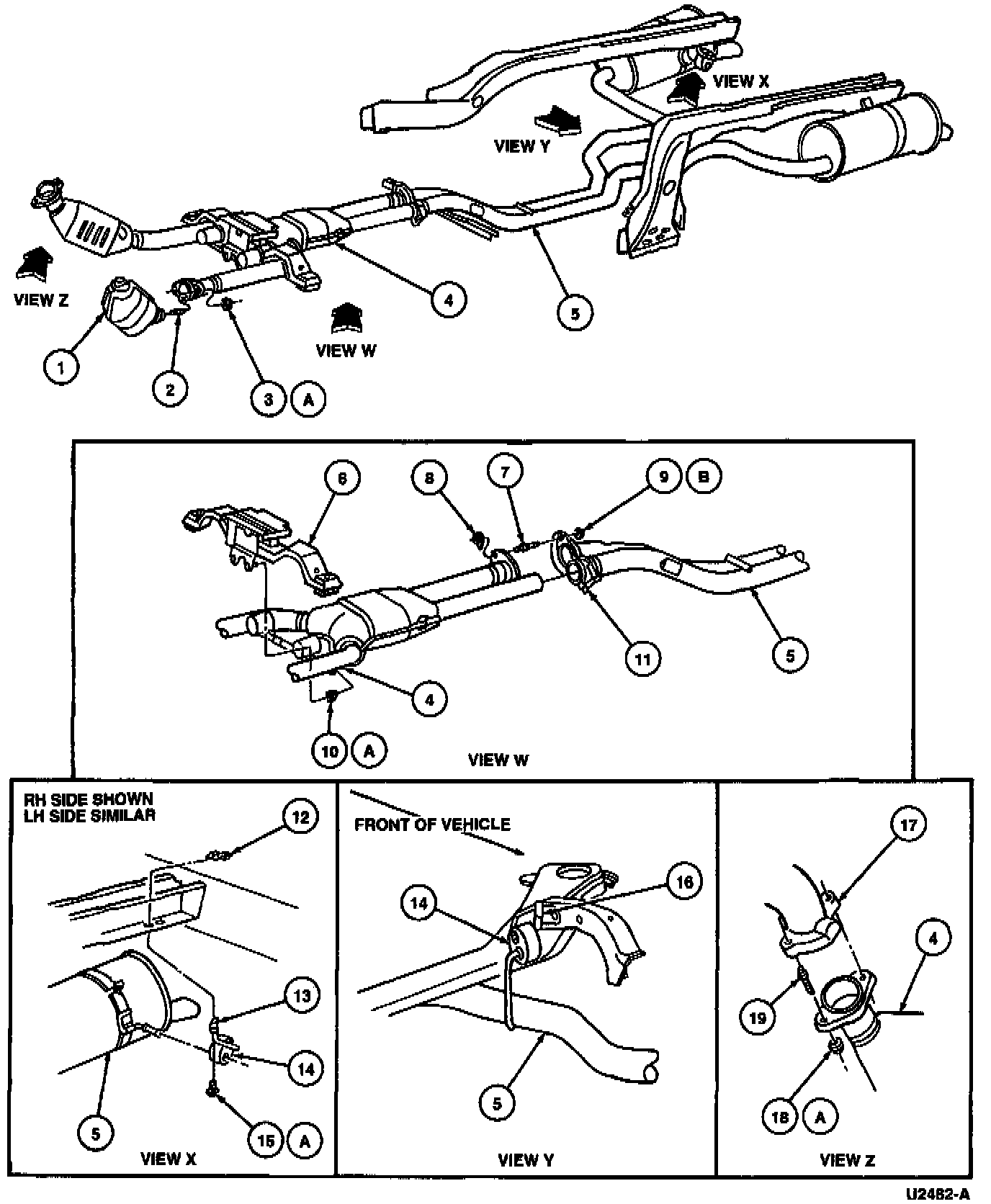 VIEW X

VIEW Y

VIEW Z

VIEW W

1

2

3 A

4

5

6

8

7

9 B

11

5

4

10 A

VIEW W

RH SIDE SHOWN
LH SIDE SIMILAR

12

13

14

5

15 A

VIEW X

FRONT OF VEHICLE

14

16

5

VIEW Y

17

4

19

18 A

VIEW Z

U2482-A