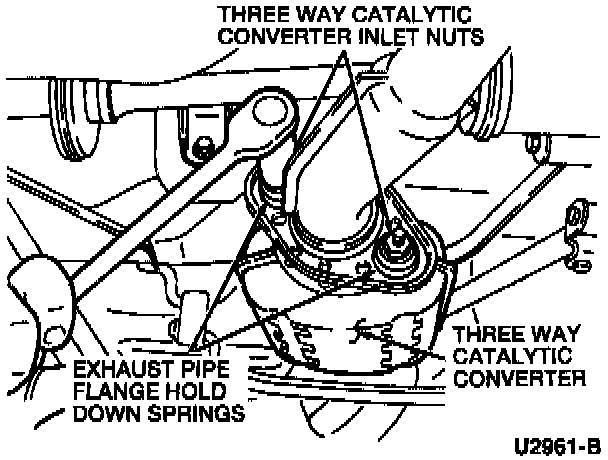 THREE WAY CATALYTIC CONVERTER INLET NUTS

EXHAUST PIPE FLANGE HOLD DOWN SPRINGS

THREE WAY CATALYTIC CONVERTER

U2961-B