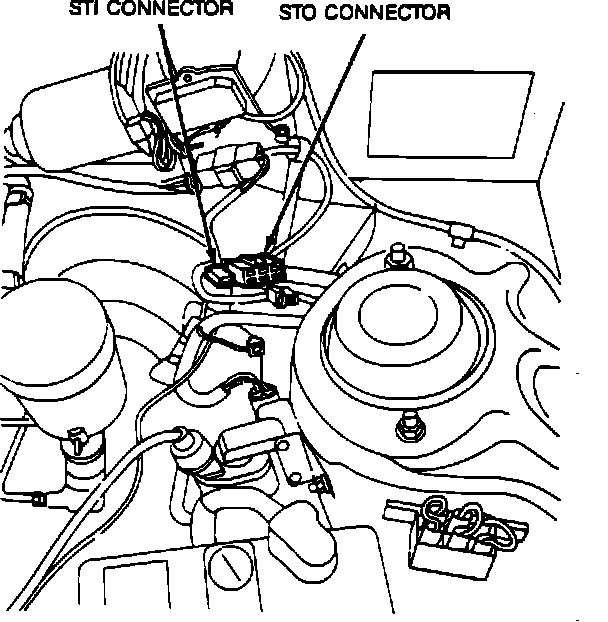 STI CONNECTOR
STO CONNECTOR