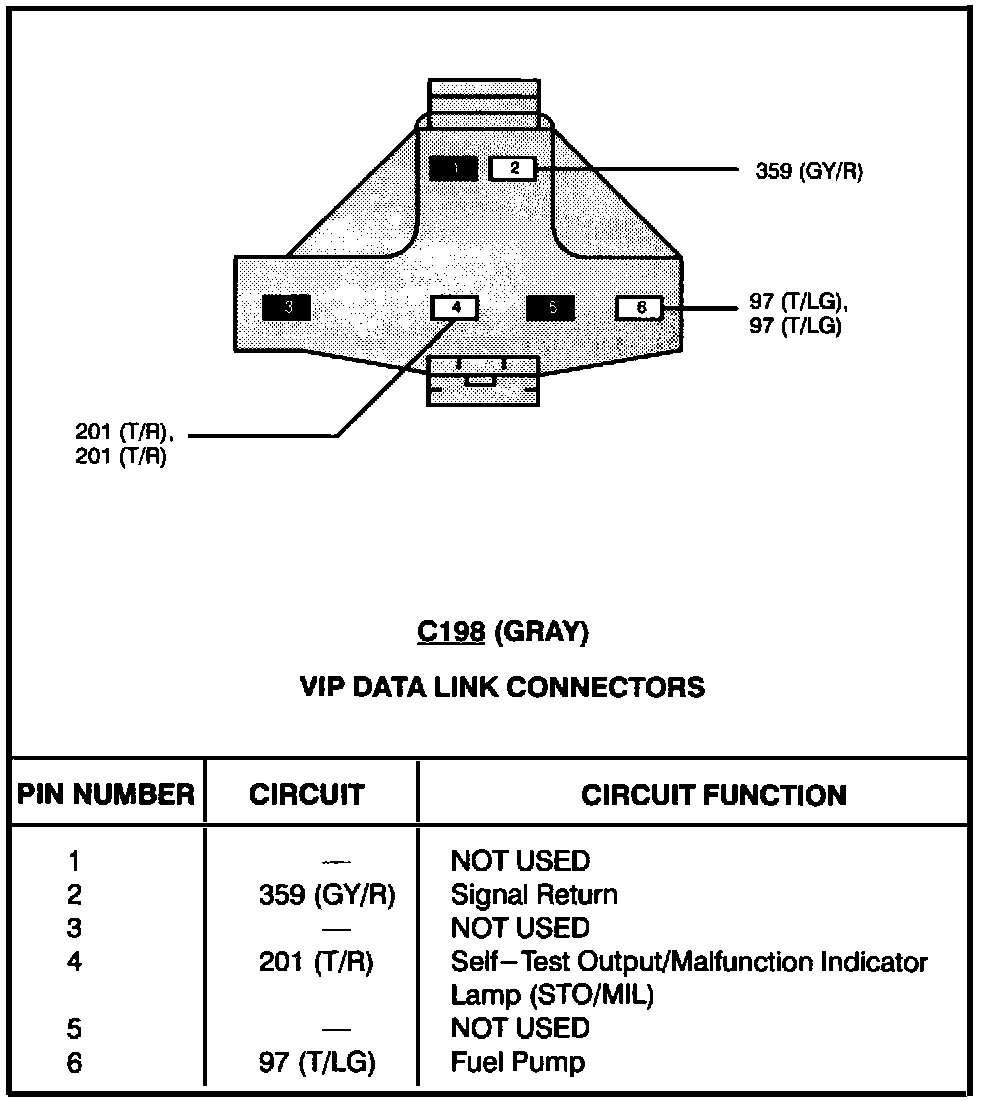 1
2
359 (GY/R)
3
4
5
6
97 (T/LG), 97 (T/LG)
201 (T/R), 201 (T/R)

C198 (GRAY)

VIP DATA LINK CONNECTORS

| PIN NUMBER | CIRCUIT | CIRCUIT FUNCTION |
|---|---|---|
| 1 | — | NOT USED |
| 2 | 359 (GY/R) | Signal Return |
| 3 | — | NOT USED |
| 4 | 201 (T/R) | Self–Test Output/Malfunction Indicator Lamp (STO/MIL) |
| 5 | — | NOT USED |
| 6 | 97 (T/LG) | Fuel Pump |