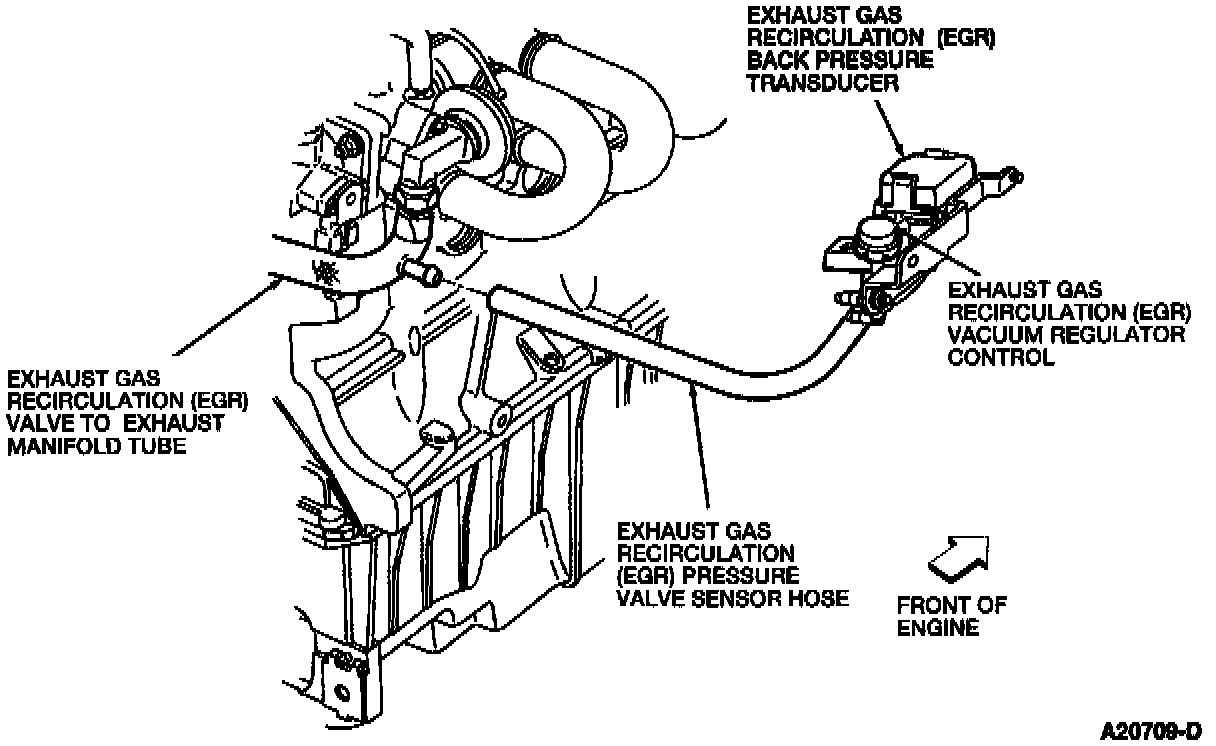 EXHAUST GAS RECIRCULATION (EGR) BACK PRESSURE TRANSDUCER

EXHAUST GAS RECIRCULATION (EGR) VACUUM REGULATOR CONTROL

EXHAUST GAS RECIRCULATION (EGR) VALVE TO EXHAUST MANIFOLD TUBE

EXHAUST GAS RECIRCULATION (EGR) PRESSURE VALVE SENSOR HOSE

FRONT OF ENGINE

A20709-D