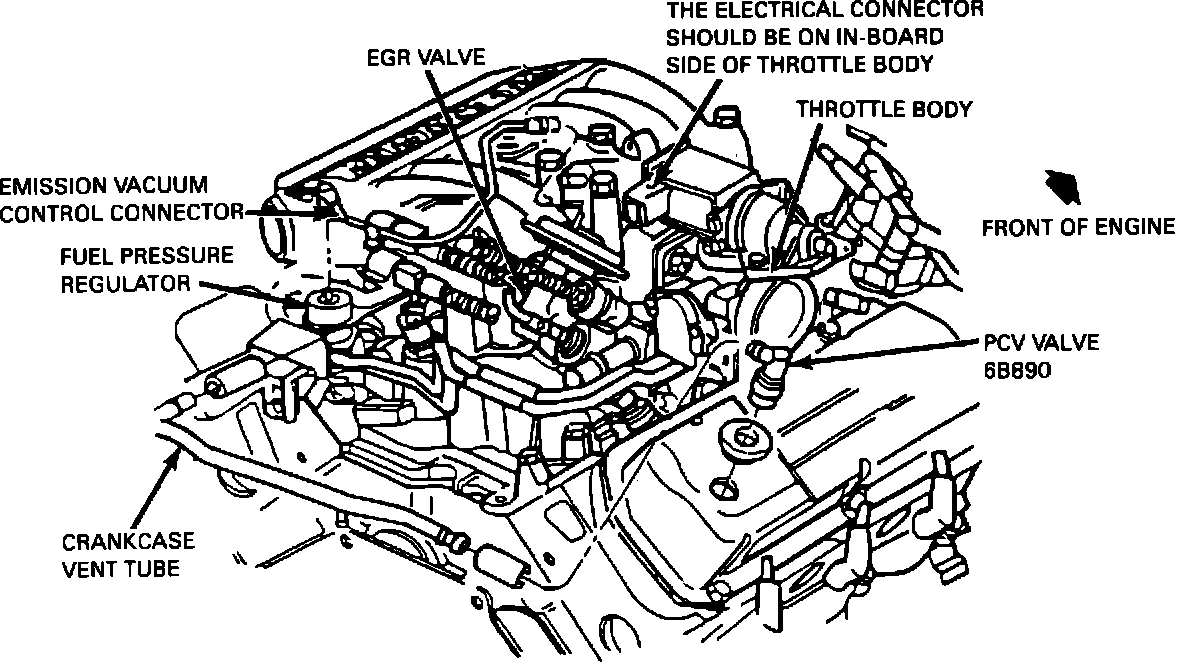 THE ELECTRICAL CONNECTOR SHOULD BE ON IN-BOARD SIDE OF THROTTLE BODY

EGR VALVE

THROTTLE BODY

EMISSION VACUUM CONTROL CONNECTOR

FRONT OF ENGINE

FUEL PRESSURE REGULATOR

PCV VALVE 6B890

CRANKCASE VENT TUBE