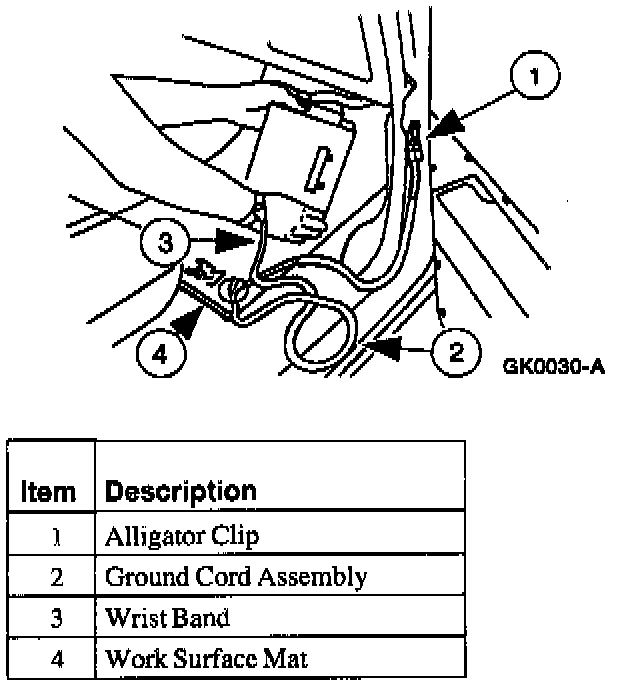 1
3
4
2
GK0030-A

| Item | Description |
|---|---|
| 1 | Alligator Clip |
| 2 | Ground Cord Assembly |
| 3 | Wrist Band |
| 4 | Work Surface Mat |