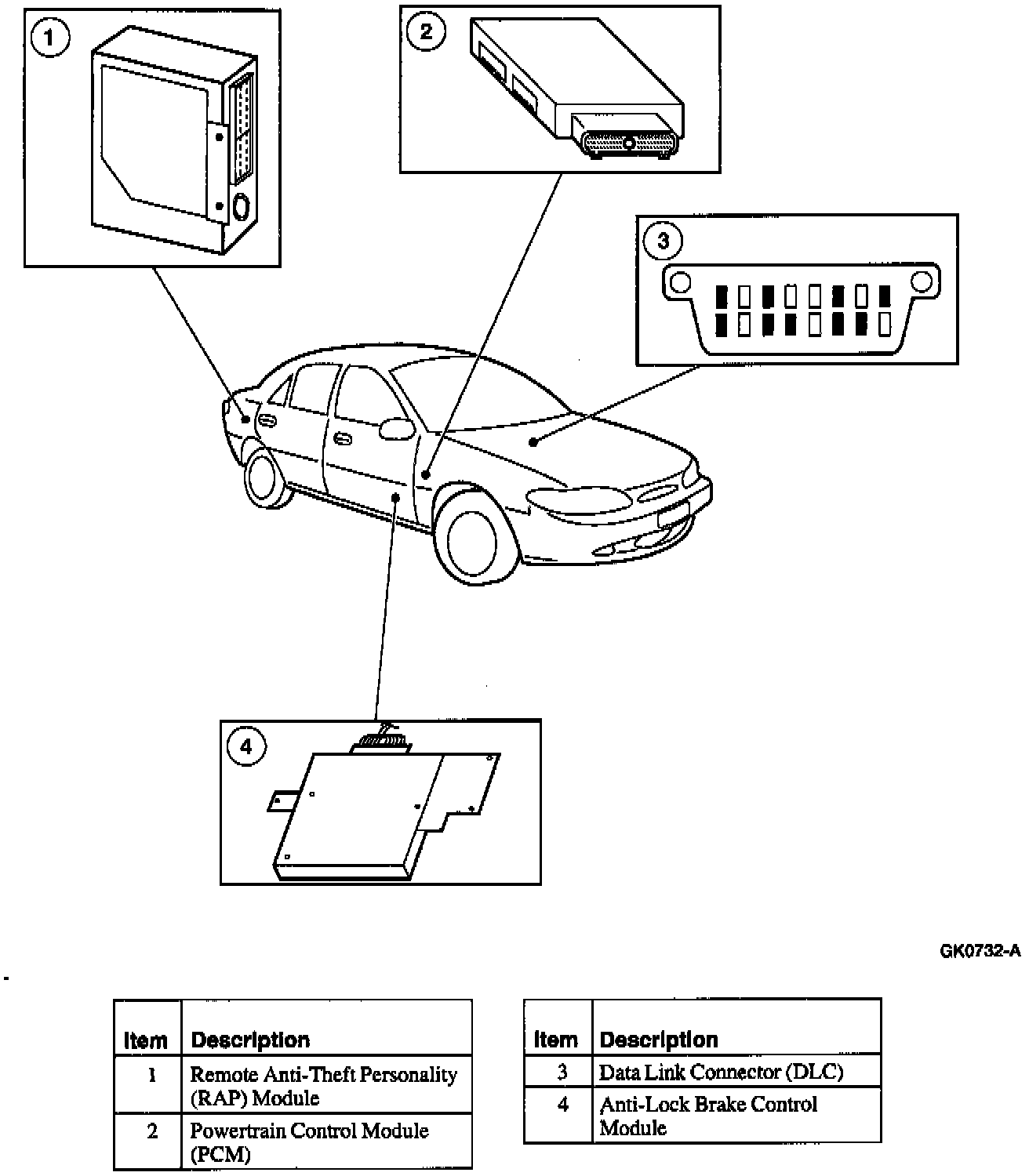 1

2

3

4

GK0732-A

| Item | Description |
|---|---|
| 1 | Remote Anti-Theft Personality (RAP) Module |
| 2 | Powertrain Control Module (PCM) |

| Item | Description |
|---|---|
| 3 | Data Link Connector (DLC) |
| 4 | Anti-Lock Brake Control Module |