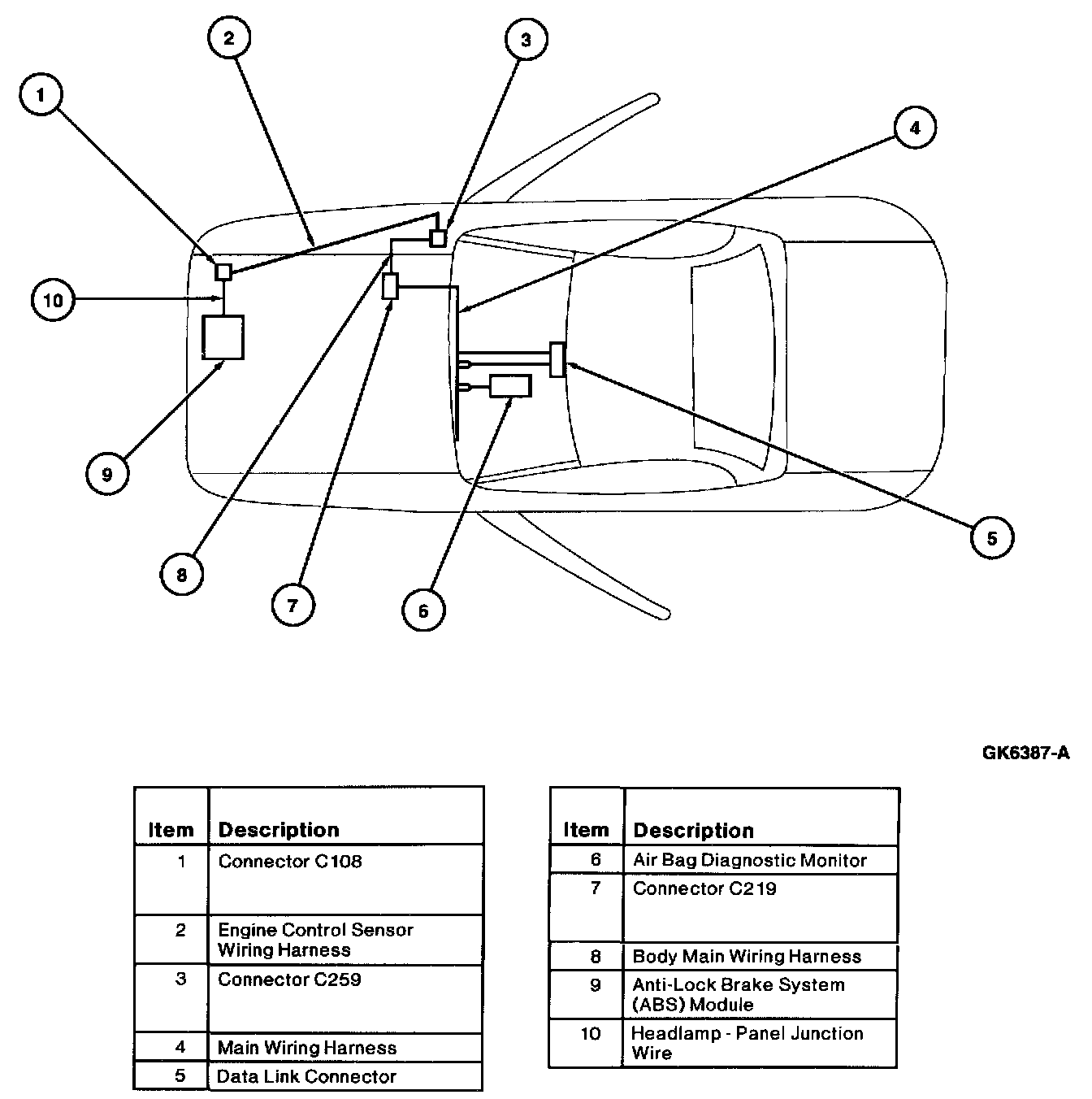 2
3
1
4
10
9
8
7
6
5

GK6387-A

| Item | Description |
|---|---|
| 1 | Connector C108 |
| 2 | Engine Control Sensor Wiring Harness |
| 3 | Connector C259 |
| 4 | Main Wiring Harness |
| 5 | Data Link Connector |

| Item | Description |
|---|---|
| 6 | Air Bag Diagnostic Monitor |
| 7 | Connector C219 |
| 8 | Body Main Wiring Harness |
| 9 | Anti-Lock Brake System (ABS) Module |
| 10 | Headlamp - Panel Junction Wire |