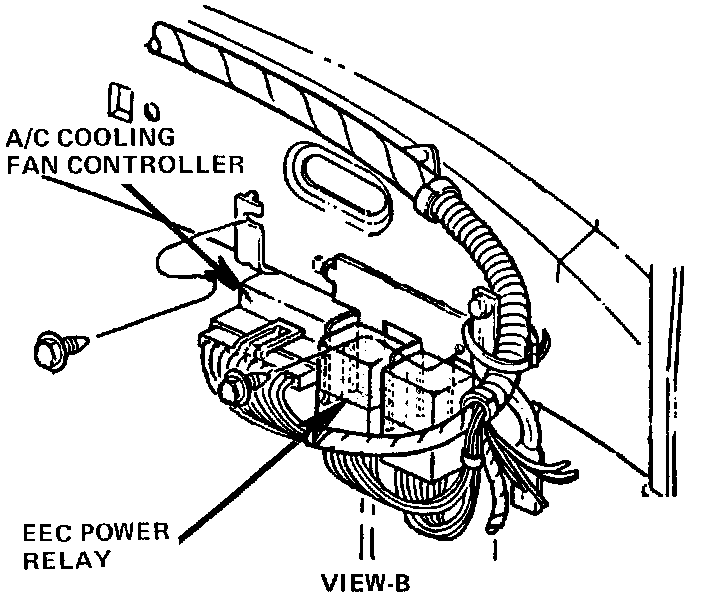 A/C COOLING FAN CONTROLLER

EEC POWER RELAY

VIEW-B