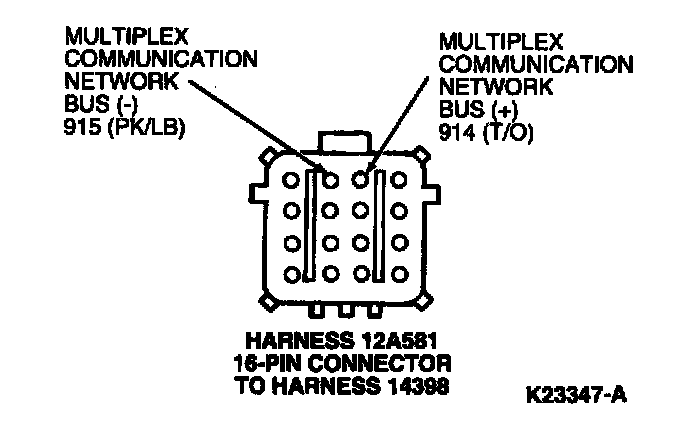 MULTIPLEX COMMUNICATION NETWORK BUS (-) 915 (PK/LB)

MULTIPLEX COMMUNICATION NETWORK BUS (+) 914 (T/O)

HARNESS 12A581 16-PIN CONNECTOR TO HARNESS 14398

K23347-A