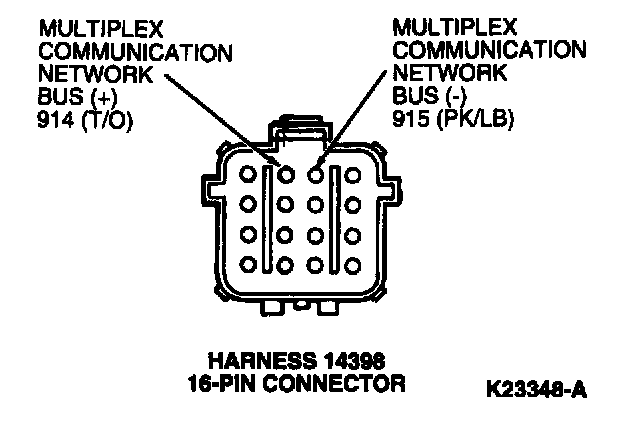 MULTIPLEX COMMUNICATION NETWORK BUS (+) 914 (T/O)

MULTIPLEX COMMUNICATION NETWORK BUS (-) 915 (PK/LB)

HARNESS 14398
16-PIN CONNECTOR

K23348-A