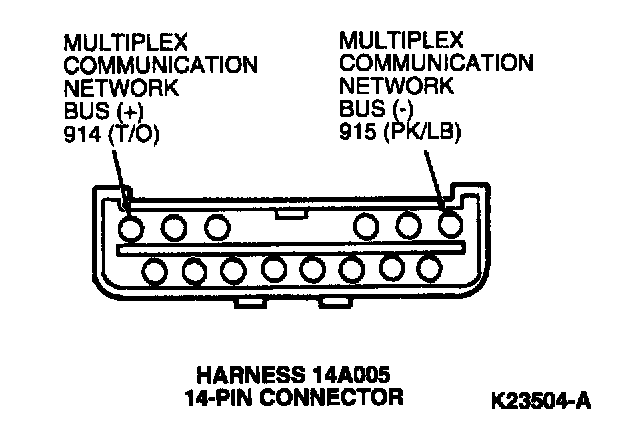 MULTIPLEX
COMMUNICATION
NETWORK
BUS (+)
914 (T/O)

MULTIPLEX
COMMUNICATION
NETWORK
BUS (-)
915 (PK/LB)

HARNESS 14A005
14-PIN CONNECTOR

K23504-A