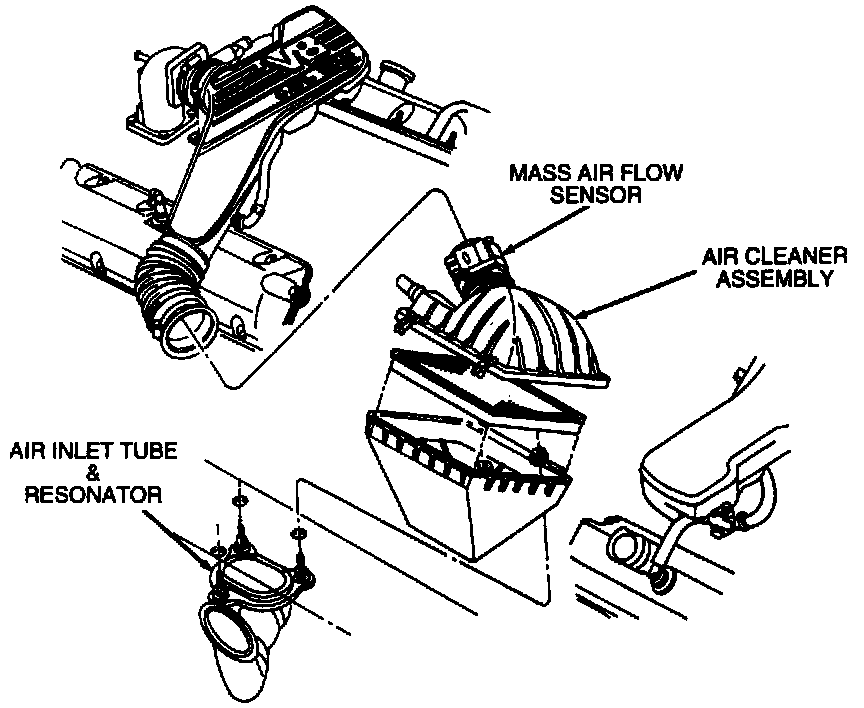 V8

MASS AIR FLOW SENSOR

AIR CLEANER ASSEMBLY

AIR INLET TUBE & RESONATOR