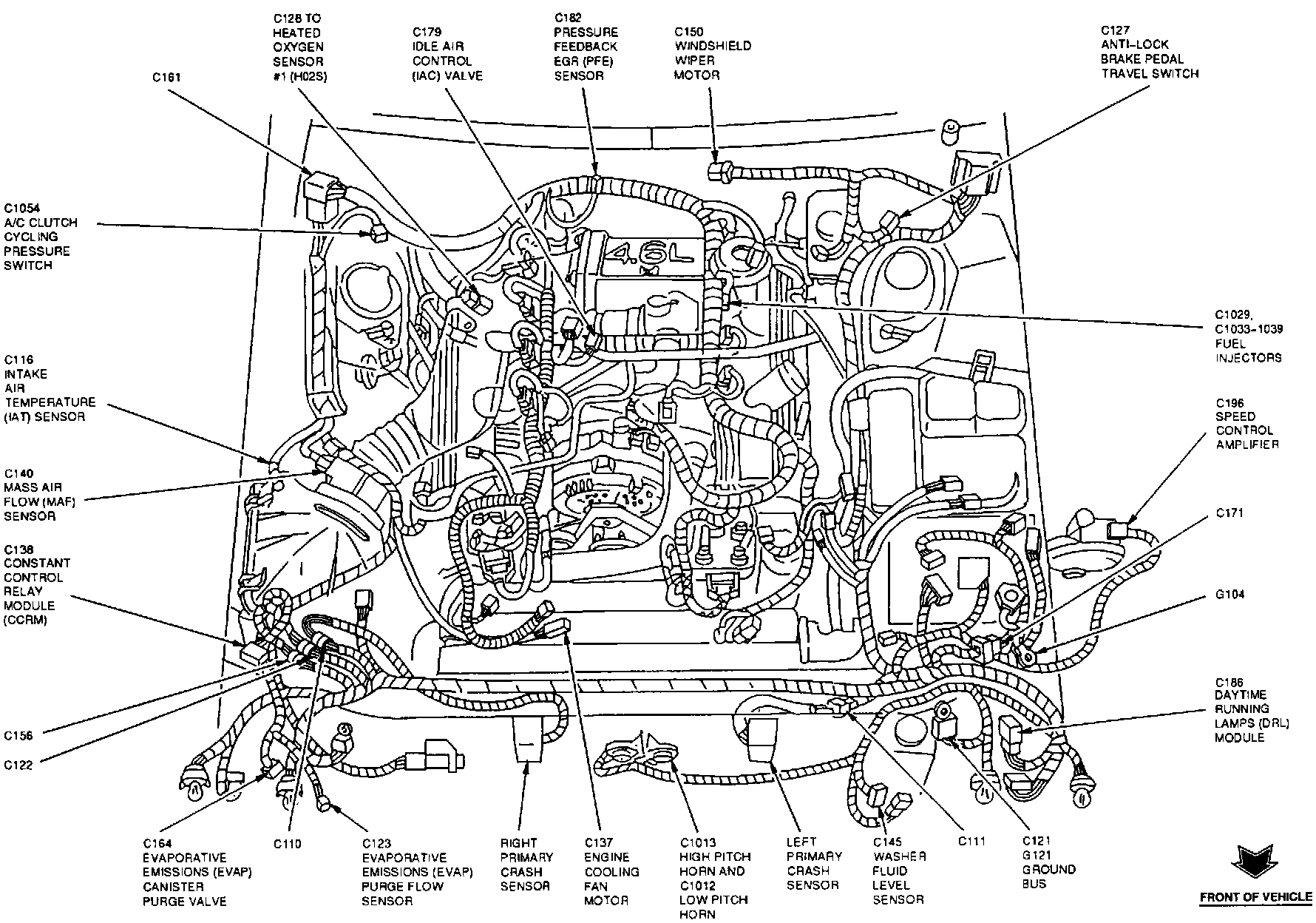 C161

C128 TO HEATED OXYGEN SENSOR #1 (H02S)

C179 IDLE AIR CONTROL (IAC) VALVE

C182 PRESSURE FEEDBACK EGR (PFE) SENSOR

C150 WINDSHIELD WIPER MOTOR

C127 ANTI-LOCK BRAKE PEDAL TRAVEL SWITCH

C1054 A/C CLUTCH CYCLING PRESSURE SWITCH

4.6L

C1029, C1033-1039 FUEL INJECTORS

C116 INTAKE AIR TEMPERATURE (IAT) SENSOR

C196 SPEED CONTROL AMPLIFIER

C140 MASS AIR FLOW (MAF) SENSOR

C171

C138 CONSTANT CONTROL RELAY MODULE (CCRM)

G104

C186 DAYTIME RUNNING LAMPS (DRL) MODULE

C156

C122

C164 EVAPORATIVE EMISSIONS (EVAP) CANISTER PURGE VALVE

C110

C123 EVAPORATIVE EMISSIONS (EVAP) PURGE FLOW SENSOR

RIGHT PRIMARY CRASH SENSOR

C137 ENGINE COOLING FAN MOTOR

C1013 HIGH PITCH HORN AND C1012 LOW PITCH HORN

LEFT PRIMARY CRASH SENSOR

C145 WASHER FLUID LEVEL SENSOR

C111

C121 G121 GROUND BUS

FRONT OF VEHICLE