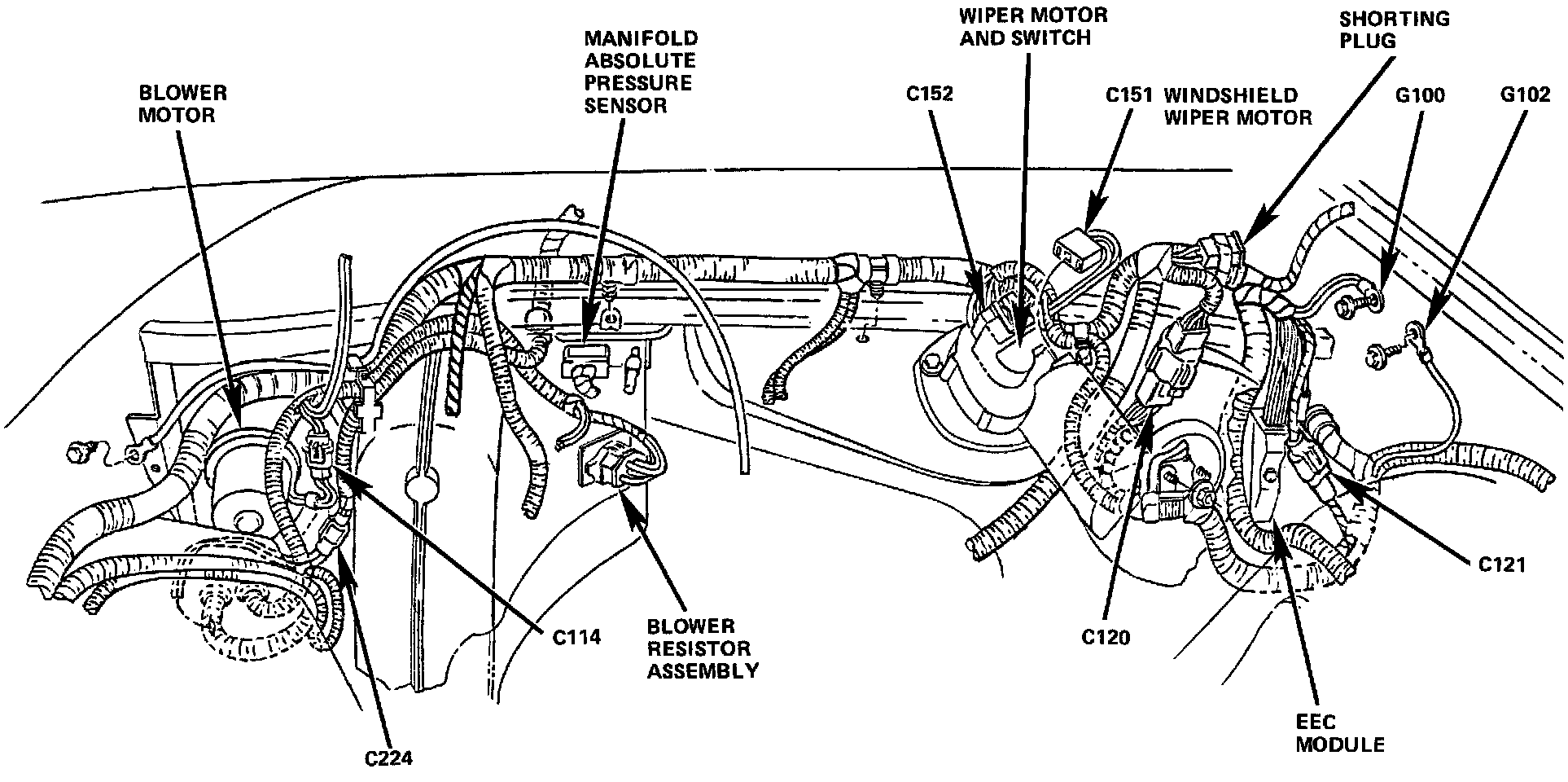 BLOWER MOTOR

MANIFOLD ABSOLUTE PRESSURE SENSOR

WIPER MOTOR AND SWITCH

SHORTING PLUG

C152

C151

WINDSHIELD WIPER MOTOR

G100

G102

C114

BLOWER RESISTOR ASSEMBLY

C224

C120

C121

EEC MODULE