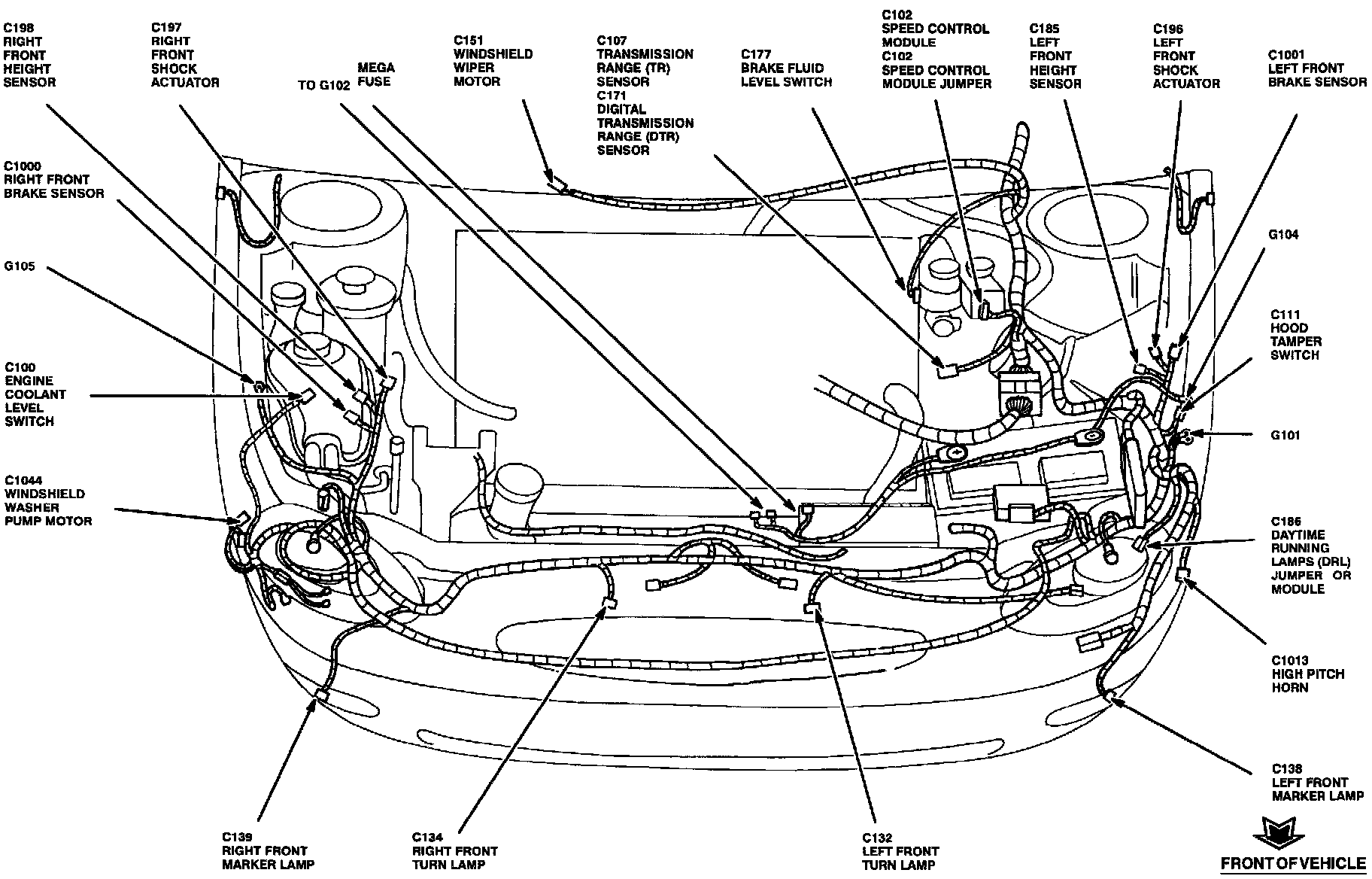 C198
RIGHT
FRONT
HEIGHT
SENSOR

C197
RIGHT
FRONT
SHOCK
ACTUATOR

TO G102

MEGA
FUSE

C151
WINDSHIELD
WIPER
MOTOR

C107
TRANSMISSION
RANGE (TR)
SENSOR
C171
DIGITAL
TRANSMISSION
RANGE (DTR)
SENSOR

C177
BRAKE FLUID
LEVEL SWITCH

C102
SPEED CONTROL
MODULE
C102
SPEED CONTROL
MODULE JUMPER

C185
LEFT
FRONT
HEIGHT
SENSOR

C196
LEFT
FRONT
SHOCK
ACTUATOR

C1001
LEFT FRONT
BRAKE SENSOR

C1000
RIGHT FRONT
BRAKE SENSOR

G105

C100
ENGINE
COOLANT
LEVEL
SWITCH

C1044
WINDSHIELD
WASHER
PUMP MOTOR

G104

C111
HOOD
TAMPER
SWITCH

G101

C186
DAYTIME
RUNNING
LAMPS (DRL)
JUMPER OR
MODULE

C1013
HIGH PITCH
HORN

C138
LEFT FRONT
MARKER LAMP

C139
RIGHT FRONT
MARKER LAMP

C134
RIGHT FRONT
TURN LAMP

C132
LEFT FRONT
TURN LAMP

FRONT OF VEHICLE