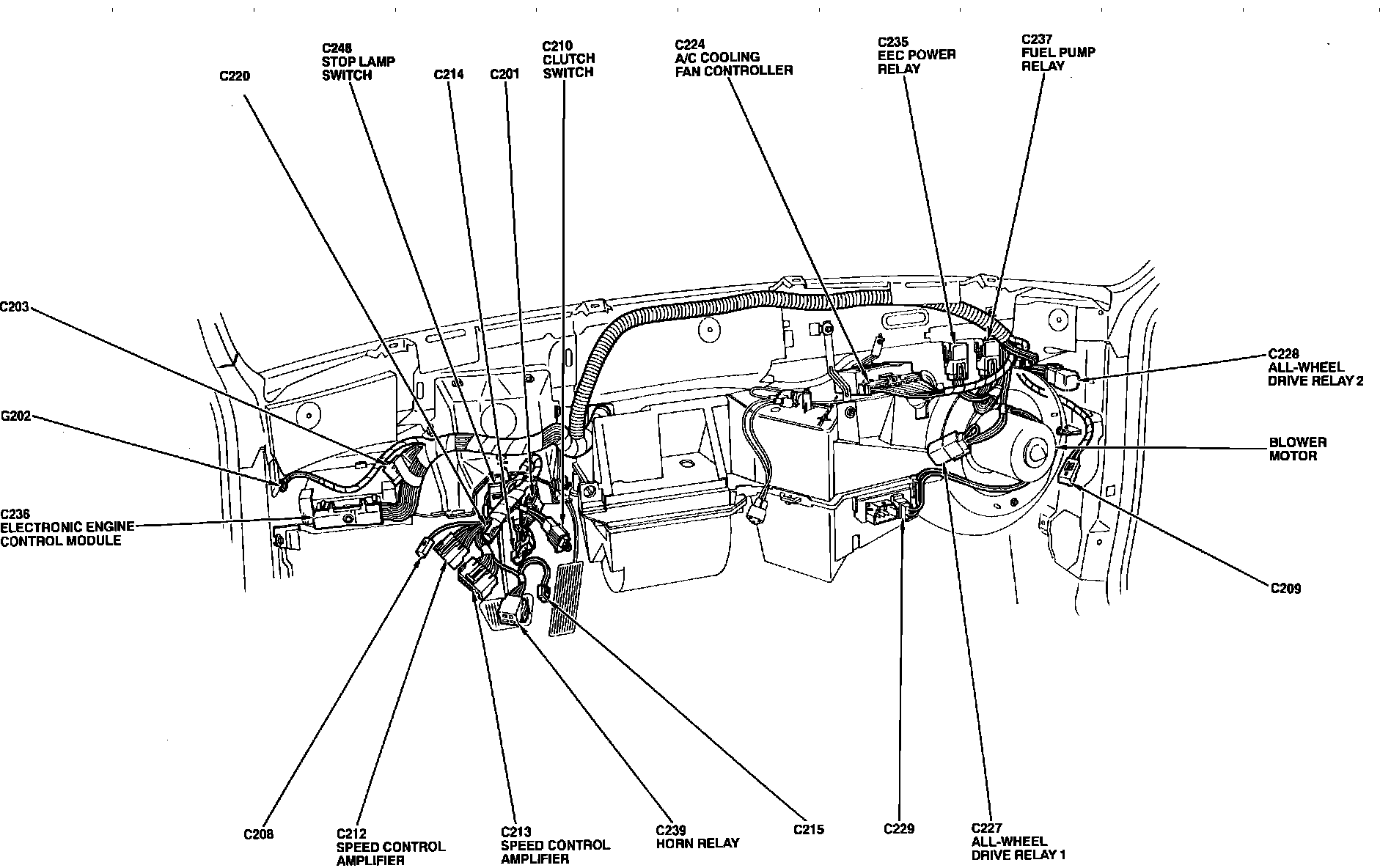 C220

C248
STOP LAMP
SWITCH

C214

C201

C210
CLUTCH
SWITCH

C224
A/C COOLING
FAN CONTROLLER

C235
EEC POWER
RELAY

C237
FUEL PUMP
RELAY

C203

G202

C236
ELECTRONIC ENGINE
CONTROL MODULE

C228
ALL-WHEEL
DRIVE RELAY 2

BLOWER
MOTOR

C209

C208

C212
SPEED CONTROL
AMPLIFIER

C213
SPEED CONTROL
AMPLIFIER

C239
HORN RELAY

C215

C229

C227
ALL-WHEEL
DRIVE RELAY 1