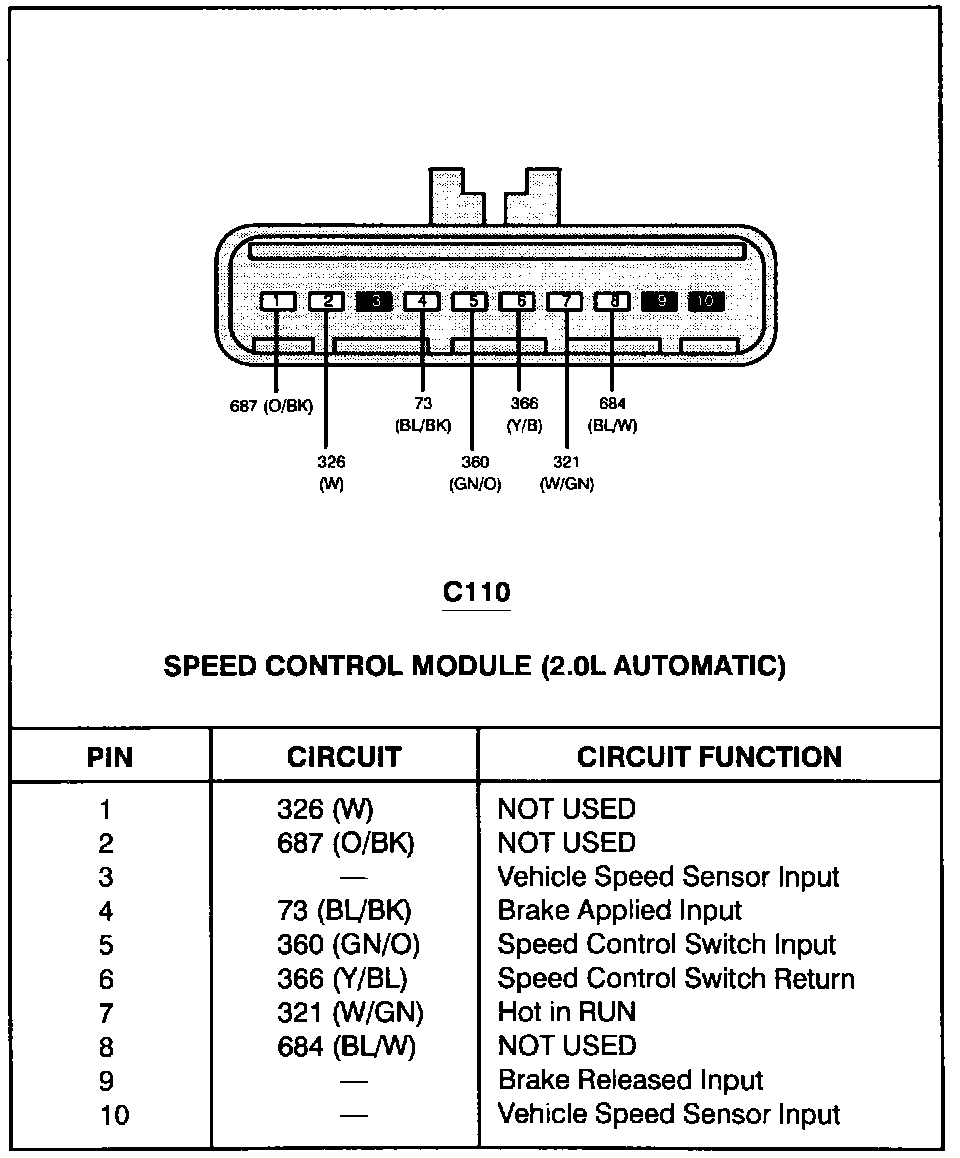 1 2 3 4 5 6 7 8 9 10

687 (O/BK)

326 (W)

73 (BL/BK)

360 (GN/O)

366 (Y/B)

321 (W/GN)

684 (BL/W)

C110

SPEED CONTROL MODULE (2.0L AUTOMATIC)

| PIN | CIRCUIT | CIRCUIT FUNCTION |
|---|---|---|
| 1 | 326 (W) | NOT USED |
| 2 | 687 (O/BK) | NOT USED |
| 3 | — | Vehicle Speed Sensor Input |
| 4 | 73 (BL/BK) | Brake Applied Input |
| 5 | 360 (GN/O) | Speed Control Switch Input |
| 6 | 366 (Y/BL) | Speed Control Switch Return |
| 7 | 321 (W/GN) | Hot in RUN |
| 8 | 684 (BL/W) | NOT USED |
| 9 | — | Brake Released Input |
| 10 | — | Vehicle Speed Sensor Input |