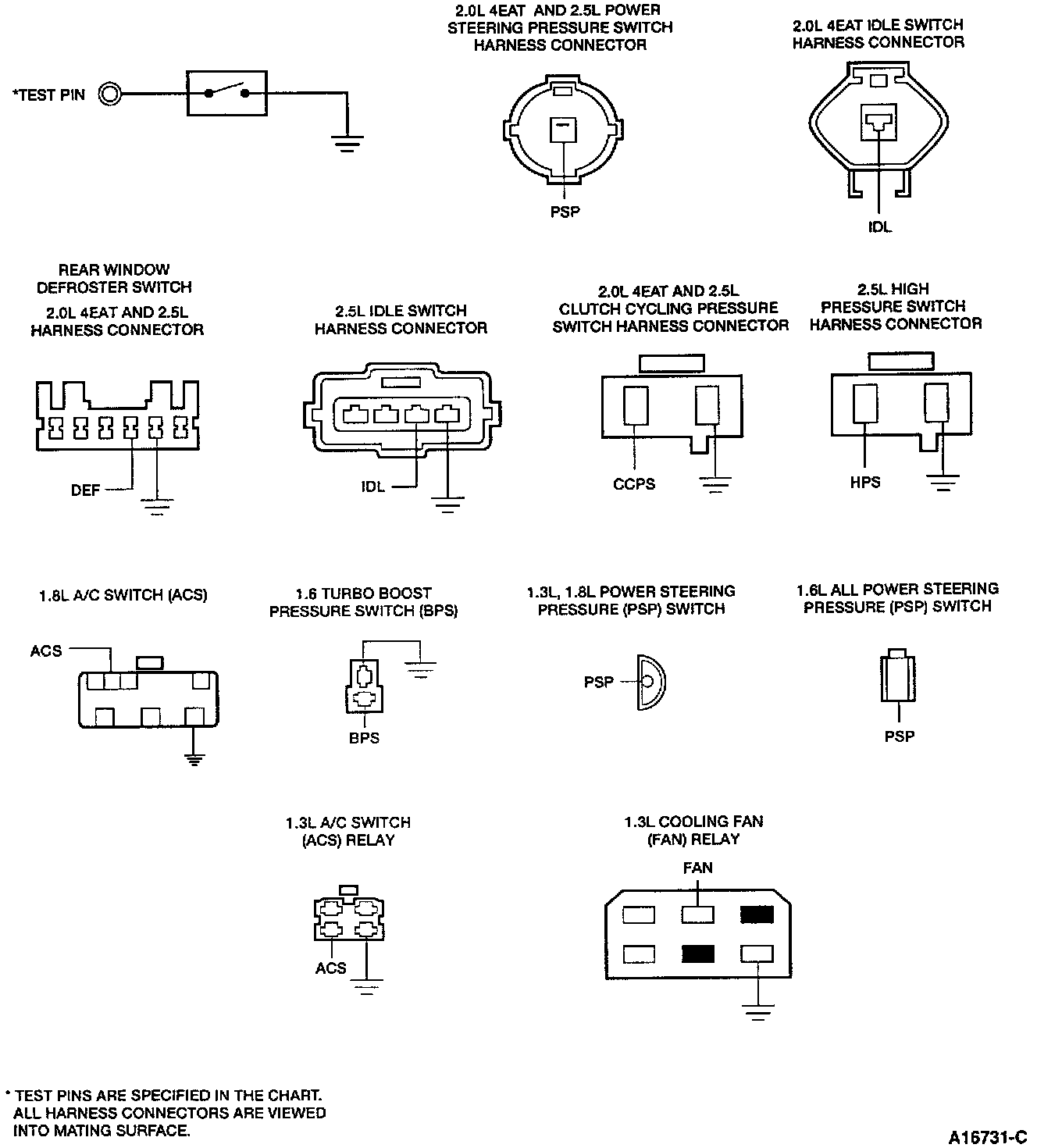 *TEST PIN

2.0L 4EAT AND 2.5L POWER STEERING PRESSURE SWITCH HARNESS CONNECTOR

PSP

2.0L 4EAT IDLE SWITCH HARNESS CONNECTOR

IDL

REAR WINDOW DEFROSTER SWITCH 2.0L 4EAT AND 2.5L HARNESS CONNECTOR

DEF

2.5L IDLE SWITCH HARNESS CONNECTOR

IDL

2.0L 4EAT AND 2.5L CLUTCH CYCLING PRESSURE SWITCH HARNESS CONNECTOR

CCPS

2.5L HIGH PRESSURE SWITCH HARNESS CONNECTOR

HPS

1.8L A/C SWITCH (ACS)

ACS

1.6 TURBO BOOST PRESSURE SWITCH (BPS)

BPS

1.3L, 1.8L POWER STEERING PRESSURE (PSP) SWITCH

PSP

1.6L ALL POWER STEERING PRESSURE (PSP) SWITCH

PSP

1.3L A/C SWITCH (ACS) RELAY

ACS

1.3L COOLING FAN (FAN) RELAY

FAN

* TEST PINS ARE SPECIFIED IN THE CHART. ALL HARNESS CONNECTORS ARE VIEWED INTO MATING SURFACE.

A16731-C