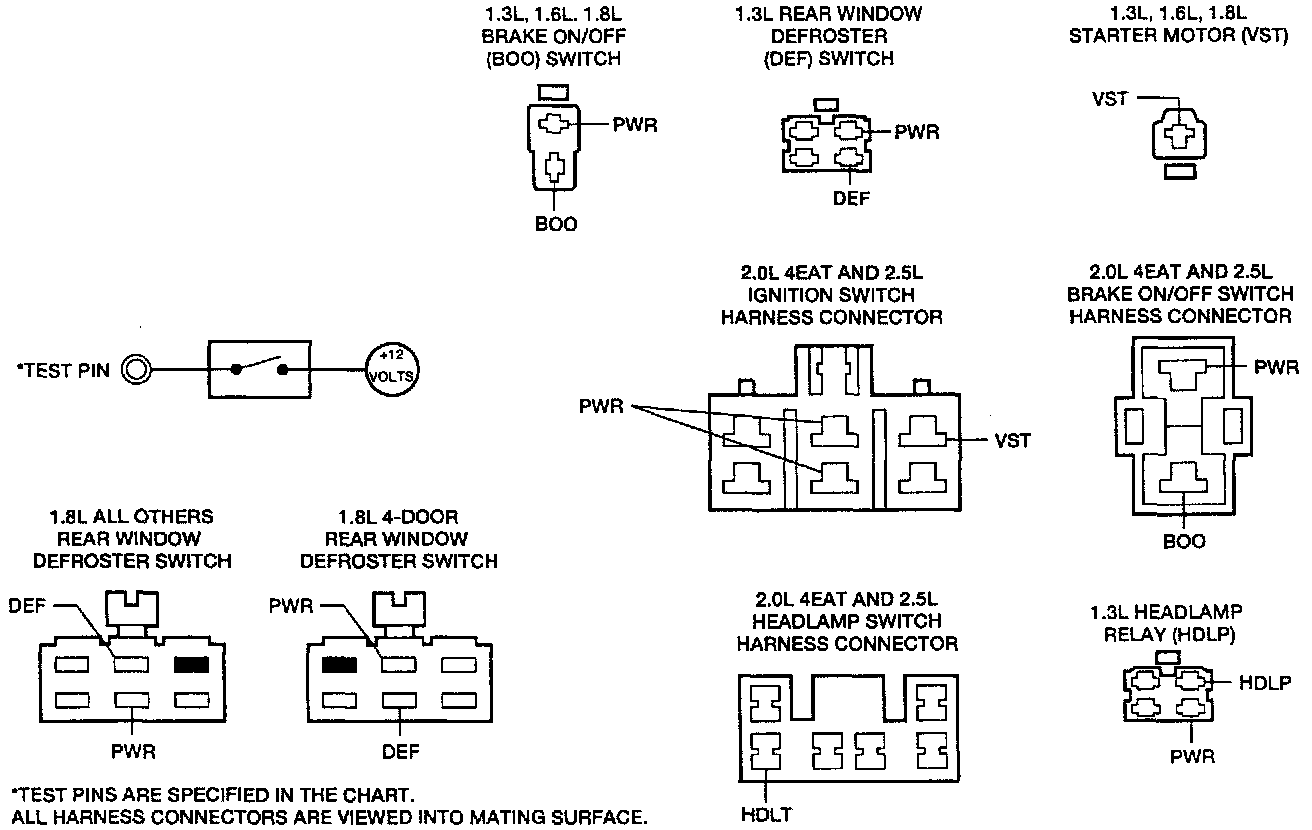 1.3L, 1.6L. 1.8L
BRAKE ON/OFF
(BOO) SWITCH

PWR

BOO

1.3L REAR WINDOW
DEFROSTER
(DEF) SWITCH

PWR

DEF

1.3L, 1.6L, 1.8L
STARTER MOTOR (VST)

VST

*TEST PIN

+12
VOLTS

2.0L 4EAT AND 2.5L
IGNITION SWITCH
HARNESS CONNECTOR

PWR

VST

2.0L 4EAT AND 2.5L
BRAKE ON/OFF SWITCH
HARNESS CONNECTOR

PWR

BOO

1.8L ALL OTHERS
REAR WINDOW
DEFROSTER SWITCH

DEF

PWR

1.8L 4-DOOR
REAR WINDOW
DEFROSTER SWITCH

PWR

DEF

2.0L 4EAT AND 2.5L
HEADLAMP SWITCH
HARNESS CONNECTOR

HDLT

1.3L HEADLAMP
RELAY (HDLP)

HDLP

PWR

*TEST PINS ARE SPECIFIED IN THE CHART.
ALL HARNESS CONNECTORS ARE VIEWED INTO MATING SURFACE.