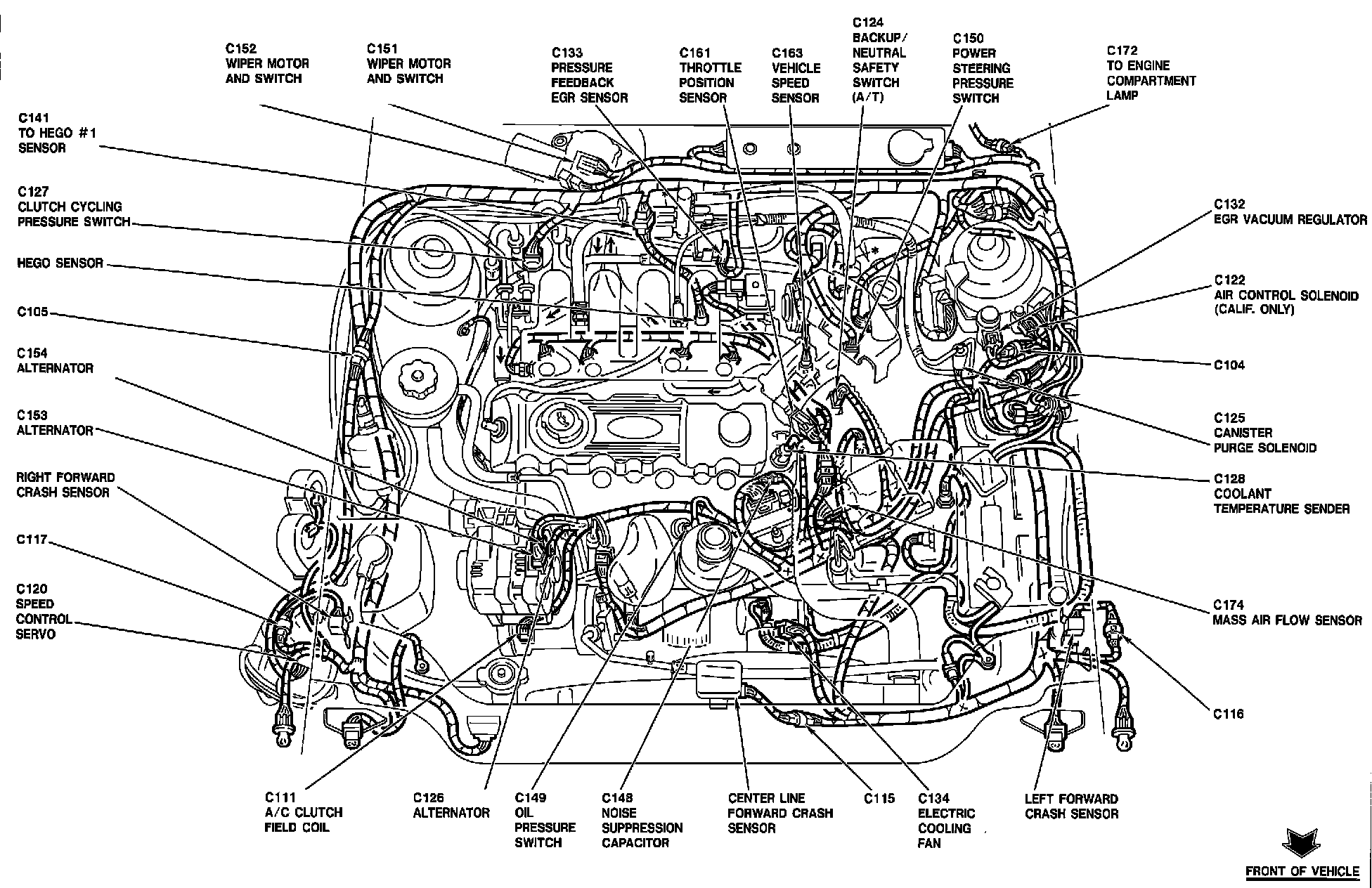 C152
WIPER MOTOR
AND SWITCH

C151
WIPER MOTOR
AND SWITCH

C133
PRESSURE
FEEDBACK
EGR SENSOR

C161
THROTTLE
POSITION
SENSOR

C163
VEHICLE
SPEED
SENSOR

C124
BACKUP/
NEUTRAL
SAFETY
SWITCH
(A/T)

C150
POWER
STEERING
PRESSURE
SWITCH

C172
TO ENGINE
COMPARTMENT
LAMP

C141
TO HEGO #1
SENSOR

C127
CLUTCH CYCLING
PRESSURE SWITCH

HEGO SENSOR

C105

C154
ALTERNATOR

C153
ALTERNATOR

RIGHT FORWARD
CRASH SENSOR

C117

C120
SPEED
CONTROL
SERVO

C132
EGR VACUUM REGULATOR

C122
AIR CONTROL SOLENOID
(CALIF. ONLY)

C104

C125
CANISTER
PURGE SOLENOID

C128
COOLANT
TEMPERATURE SENDER

C174
MASS AIR FLOW SENSOR

C116

C111
A/C CLUTCH
FIELD COIL

C126
ALTERNATOR

C149
OIL
PRESSURE
SWITCH

C148
NOISE
SUPPRESSION
CAPACITOR

CENTER LINE
FORWARD CRASH
SENSOR

C115

C134
ELECTRIC
COOLING
FAN

LEFT FORWARD
CRASH SENSOR

FRONT OF VEHICLE