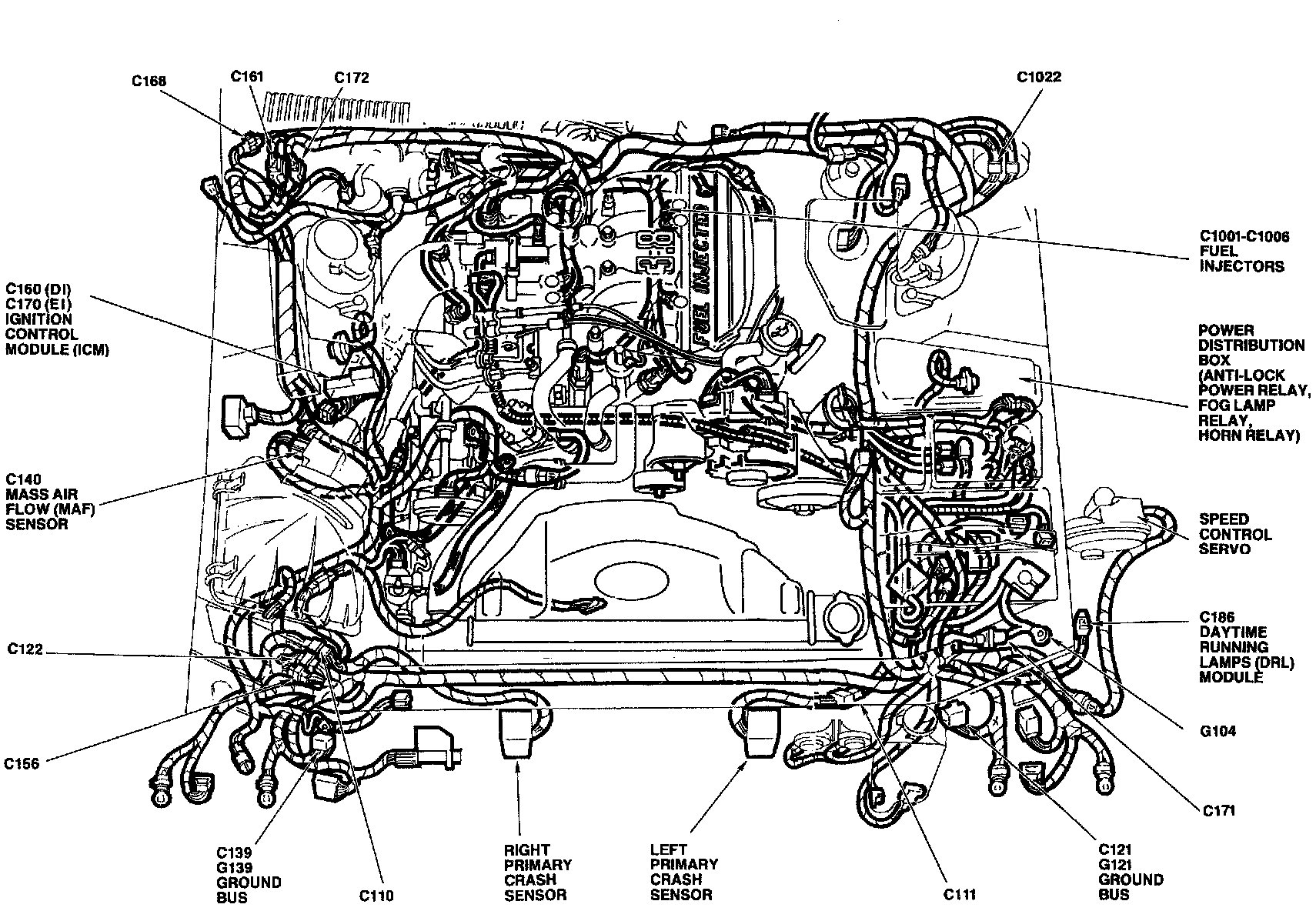 C168

C161

C172

C1022

C1001-C1006
FUEL
INJECTORS

C160 (DI)
C170 (EI)
IGNITION
CONTROL
MODULE (ICM)

3.8

FUEL INJECTED

POWER
DISTRIBUTION
BOX
(ANTI-LOCK
POWER RELAY,
FOG LAMP
RELAY,
HORN RELAY)

C140
MASS AIR
FLOW (MAF)
SENSOR

SPEED
CONTROL
SERVO

C186
DAYTIME
RUNNING
LAMPS (DRL)
MODULE

C122

G104

C156

C171

C139
G139
GROUND
BUS

C110

RIGHT
PRIMARY
CRASH
SENSOR

LEFT
PRIMARY
CRASH
SENSOR

C111

C121
G121
GROUND
BUS