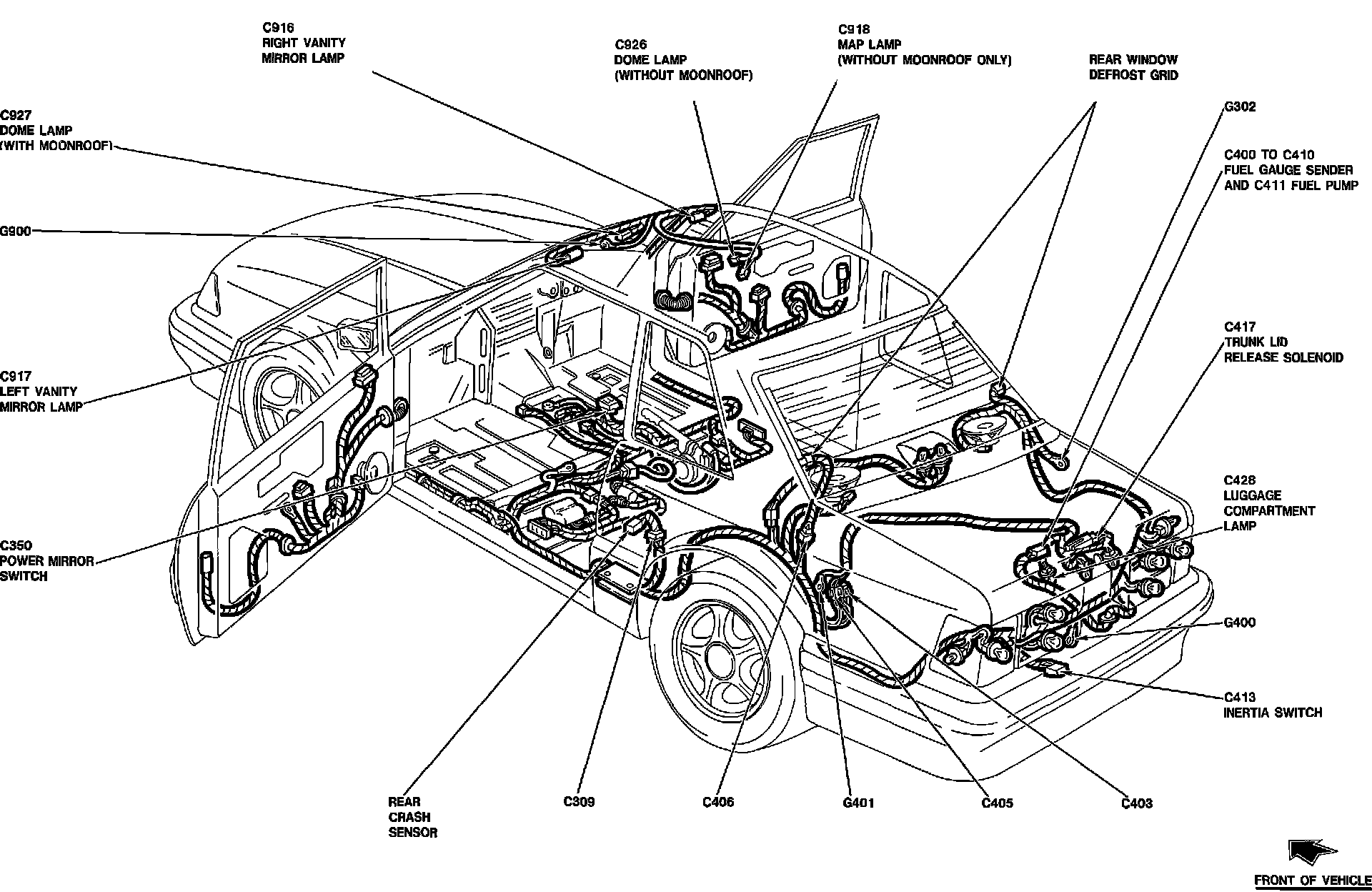 C916
RIGHT VANITY
MIRROR LAMP

C926
DOME LAMP
(WITHOUT MOONROOF)

C918
MAP LAMP
(WITHOUT MOONROOF ONLY)

REAR WINDOW
DEFROST GRID

C927
DOME LAMP
(WITH MOONROOF)

G302

C400 TO C410
FUEL GAUGE SENDER
AND C411 FUEL PUMP

G900

C417
TRUNK LID
RELEASE SOLENOID

C917
LEFT VANITY
MIRROR LAMP

C428
LUGGAGE
COMPARTMENT
LAMP

C350
POWER MIRROR
SWITCH

G400

C413
INERTIA SWITCH

REAR
CRASH
SENSOR

C309

C406

G401

C405

C403

FRONT OF VEHICLE