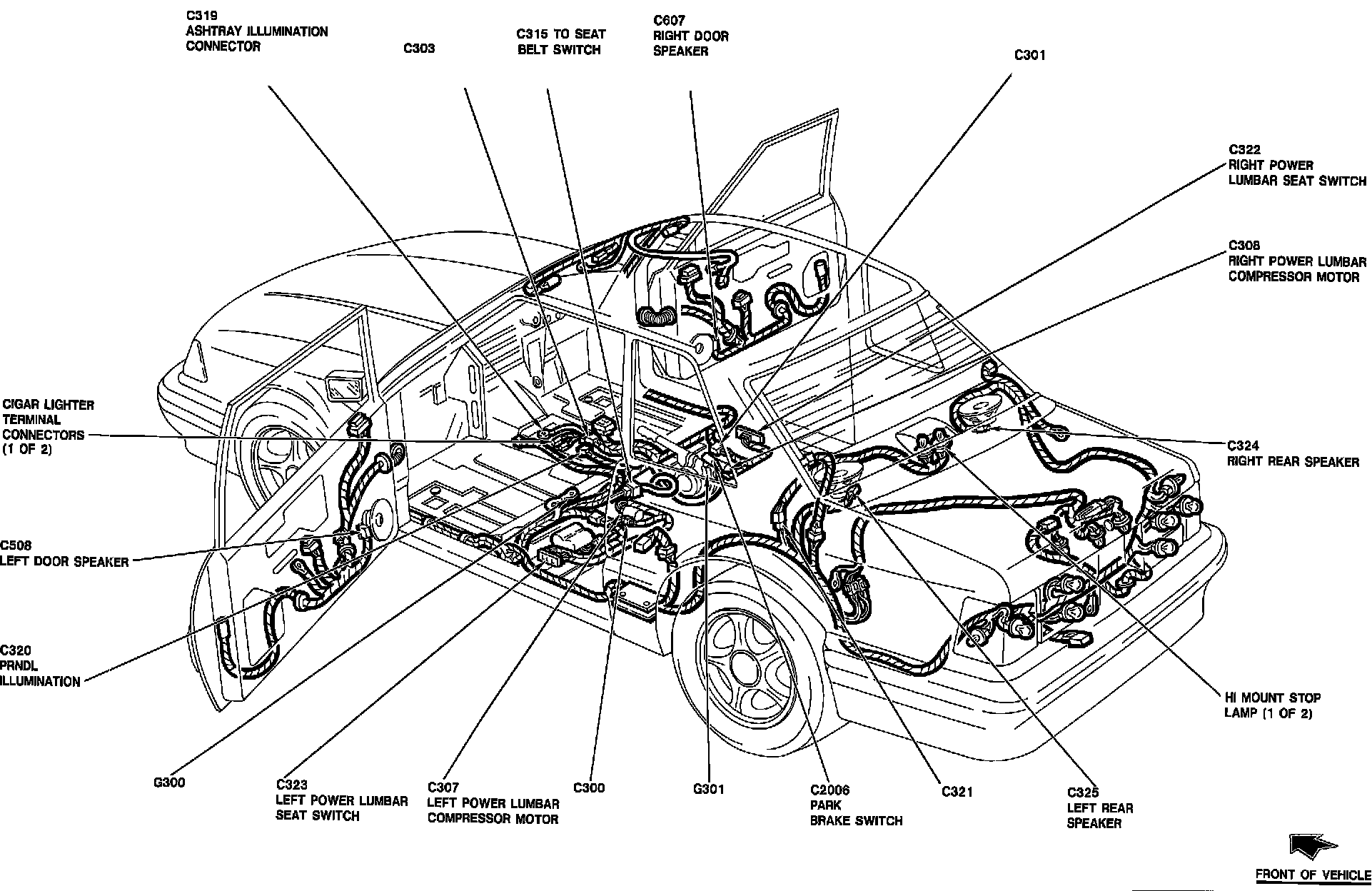 C319
ASHTRAY ILLUMINATION
CONNECTOR

C303

C315 TO SEAT
BELT SWITCH

C607
RIGHT DOOR
SPEAKER

C301

C322
RIGHT POWER
LUMBAR SEAT SWITCH

C308
RIGHT POWER LUMBAR
COMPRESSOR MOTOR

CIGAR LIGHTER
TERMINAL
CONNECTORS
(1 OF 2)

C324
RIGHT REAR SPEAKER

C508
LEFT DOOR SPEAKER

C320
PRNDL
ILLUMINATION

HI MOUNT STOP
LAMP (1 OF 2)

G300

C323
LEFT POWER LUMBAR
SEAT SWITCH

C307
LEFT POWER LUMBAR
COMPRESSOR MOTOR

C300

G301

C2006
PARK
BRAKE SWITCH

C321

C325
LEFT REAR
SPEAKER

FRONT OF VEHICLE