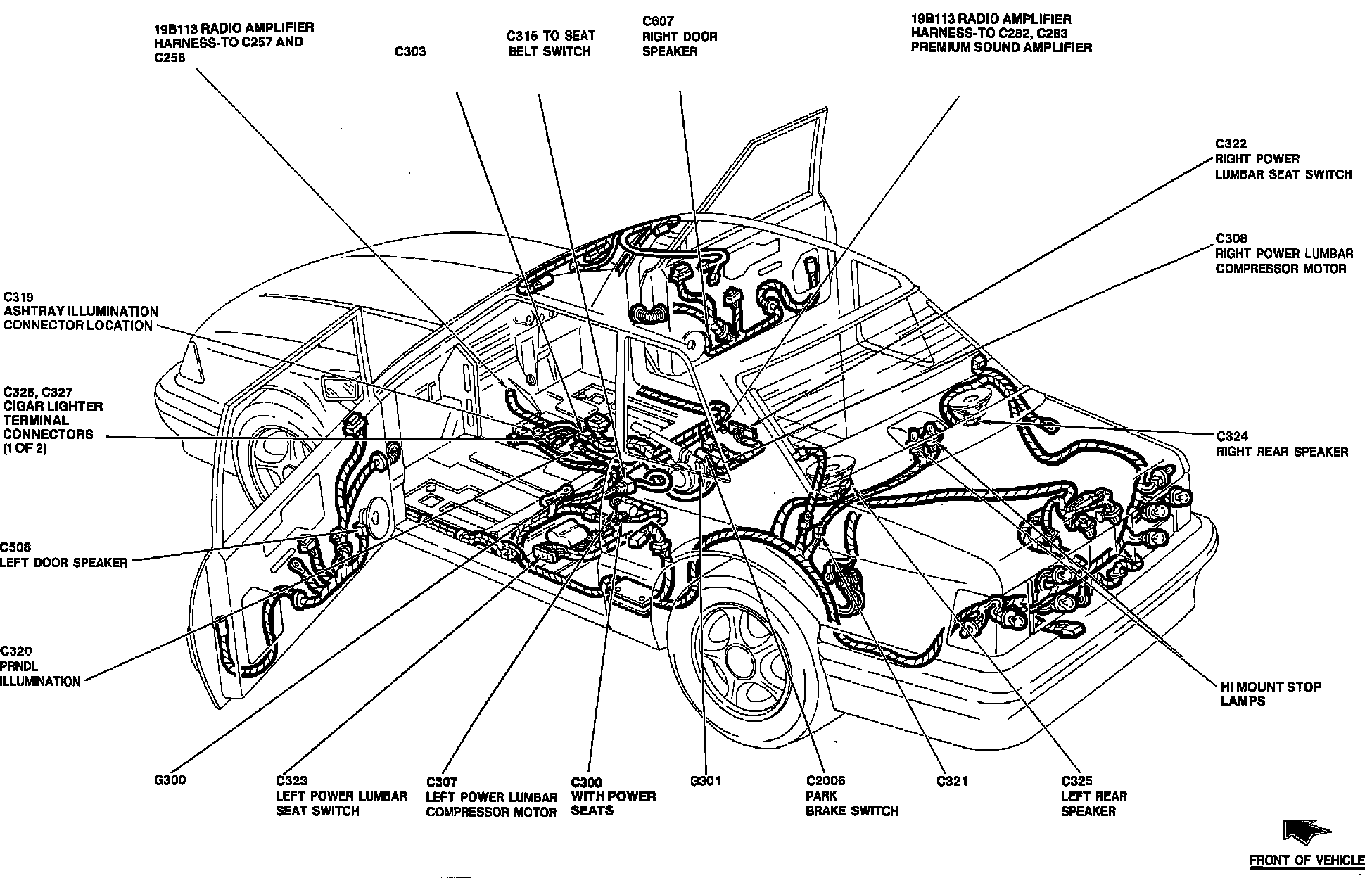 19B113 RADIO AMPLIFIER HARNESS-TO C257 AND C258

C303

C315 TO SEAT BELT SWITCH

C607 RIGHT DOOR SPEAKER

19B113 RADIO AMPLIFIER HARNESS-TO C282, C283 PREMIUM SOUND AMPLIFIER

C322 RIGHT POWER LUMBAR SEAT SWITCH

C308 RIGHT POWER LUMBAR COMPRESSOR MOTOR

C319 ASHTRAY ILLUMINATION CONNECTOR LOCATION

C326, C327 CIGAR LIGHTER TERMINAL CONNECTORS (1 OF 2)

C324 RIGHT REAR SPEAKER

C508 LEFT DOOR SPEAKER

C320 PRNDL ILLUMINATION

HI MOUNT STOP LAMPS

G300

C323 LEFT POWER LUMBAR SEAT SWITCH

C307 LEFT POWER LUMBAR COMPRESSOR MOTOR

C300 WITH POWER SEATS

G301

C2006 PARK BRAKE SWITCH

C321

C325 LEFT REAR SPEAKER

FRONT OF VEHICLE