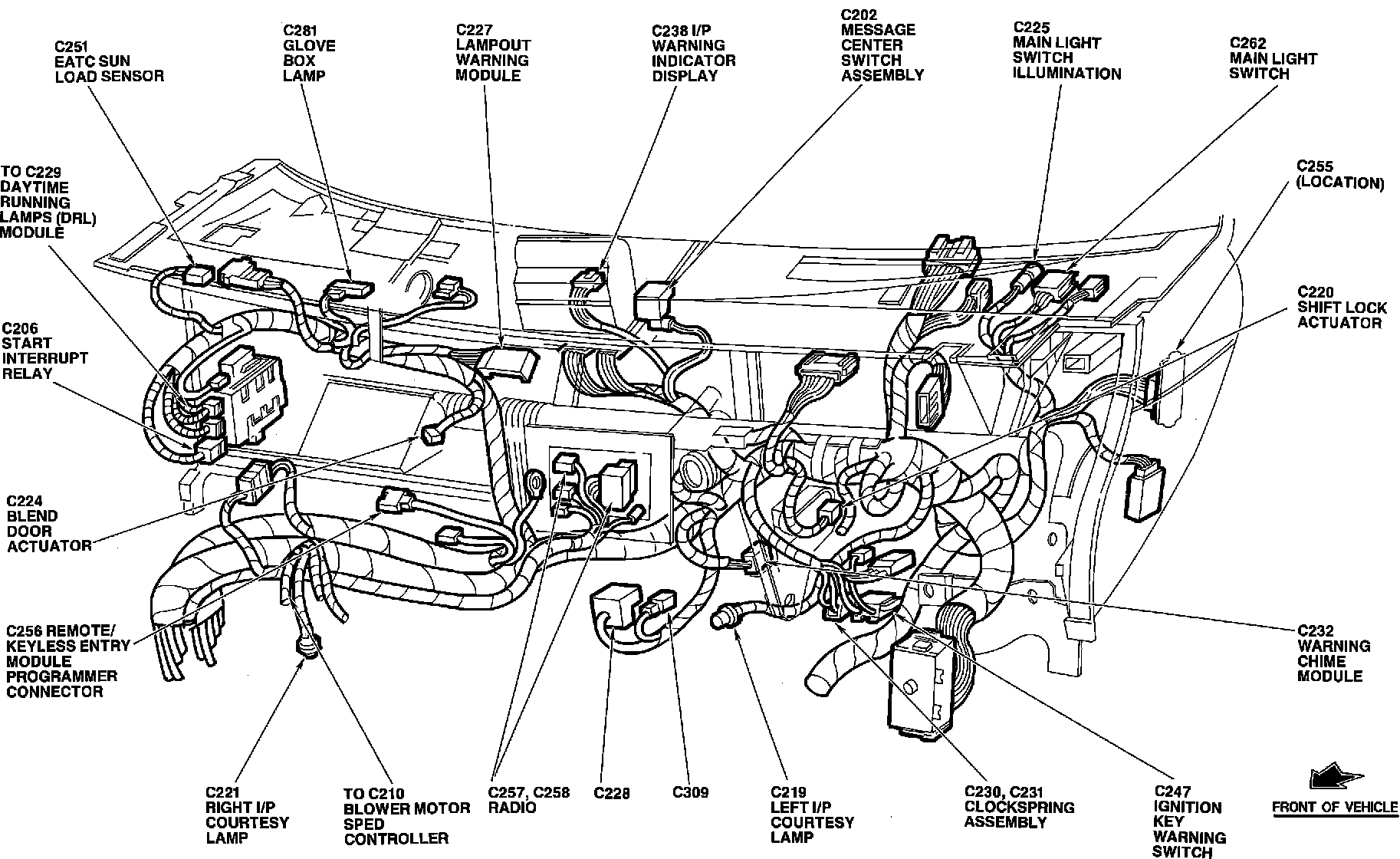 C251
EATC SUN
LOAD SENSOR

C281
GLOVE
BOX
LAMP

C227
LAMPOUT
WARNING
MODULE

C238 I/P
WARNING
INDICATOR
DISPLAY

C202
MESSAGE
CENTER
SWITCH
ASSEMBLY

C225
MAIN LIGHT
SWITCH
ILLUMINATION

C262
MAIN LIGHT
SWITCH

TO C229
DAYTIME
RUNNING
LAMPS (DRL)
MODULE

C255
(LOCATION)

C220
SHIFT LOCK
ACTUATOR

C206
START
INTERRUPT
RELAY

C224
BLEND
DOOR
ACTUATOR

C256 REMOTE/
KEYLESS ENTRY
MODULE
PROGRAMMER
CONNECTOR

C232
WARNING
CHIME
MODULE

C221
RIGHT I/P
COURTESY
LAMP

TO C210
BLOWER MOTOR
SPED
CONTROLLER

C257, C258
RADIO

C228

C309

C219
LEFT I/P
COURTESY
LAMP

C230, C231
CLOCKSPRING
ASSEMBLY

C247
IGNITION
KEY
WARNING
SWITCH

FRONT OF VEHICLE