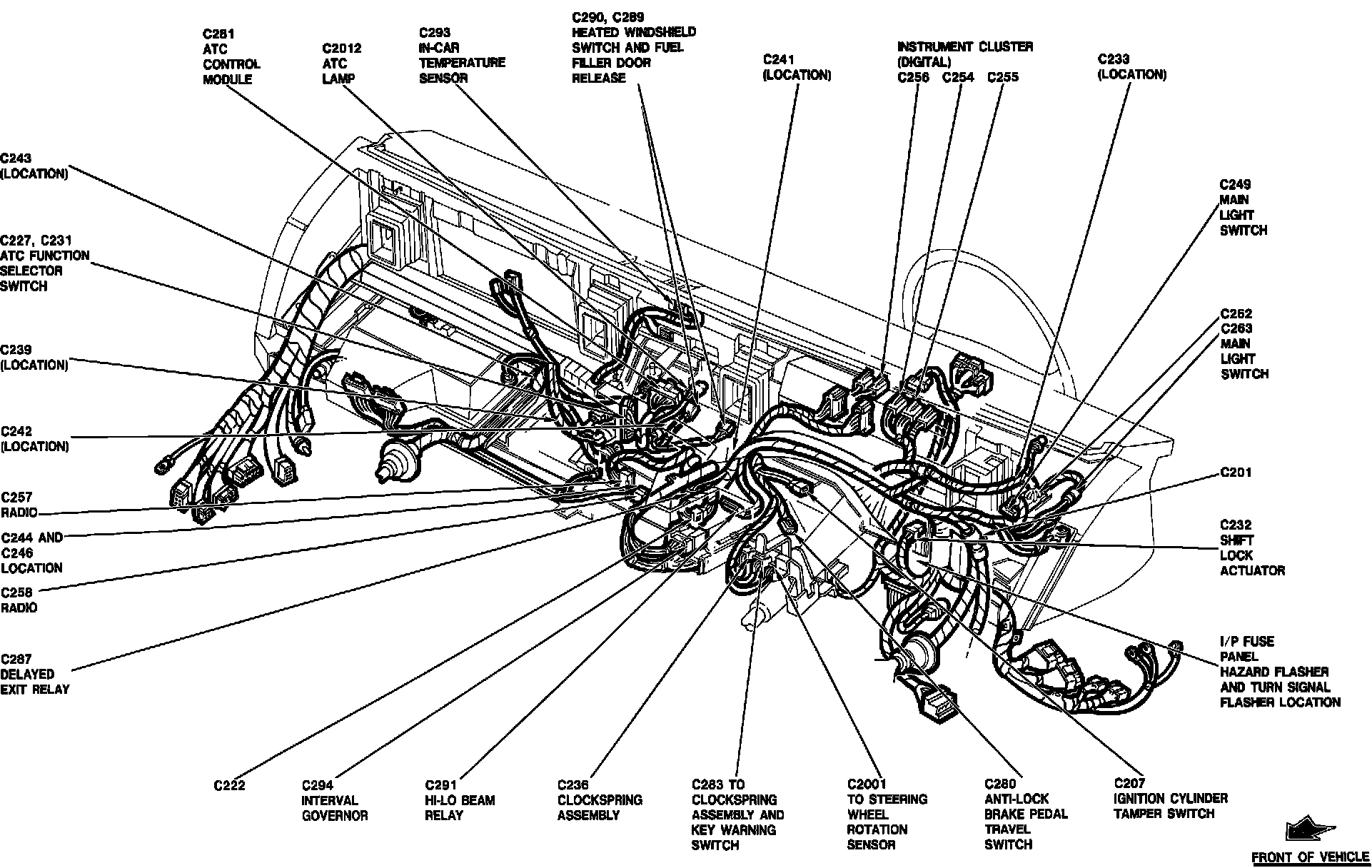 C281
ATC
CONTROL
MODULE

C2012
ATC
LAMP

C293
IN-CAR
TEMPERATURE
SENSOR

C290, C289
HEATED WINDSHIELD
SWITCH AND FUEL
FILLER DOOR
RELEASE

C241
(LOCATION)

INSTRUMENT CLUSTER
(DIGITAL)
C256 C254 C255

C233
(LOCATION)

C243
(LOCATION)

C227, C231
ATC FUNCTION
SELECTOR
SWITCH

C239
(LOCATION)

C242
(LOCATION)

C257
RADIO

C244 AND
C246
LOCATION

C258
RADIO

C287
DELAYED
EXIT RELAY

C249
MAIN
LIGHT
SWITCH

C262
C263
MAIN
LIGHT
SWITCH

C201

C232
SHIFT
LOCK
ACTUATOR

I/P FUSE
PANEL
HAZARD FLASHER
AND TURN SIGNAL
FLASHER LOCATION

C222

C294
INTERVAL
GOVERNOR

C291
HI-LO BEAM
RELAY

C236
CLOCKSPRING
ASSEMBLY

C283 TO
CLOCKSPRING
ASSEMBLY AND
KEY WARNING
SWITCH

C2001
TO STEERING
WHEEL
ROTATION
SENSOR

C280
ANTI-LOCK
BRAKE PEDAL
TRAVEL
SWITCH

C207
IGNITION CYLINDER
TAMPER SWITCH

FRONT OF VEHICLE