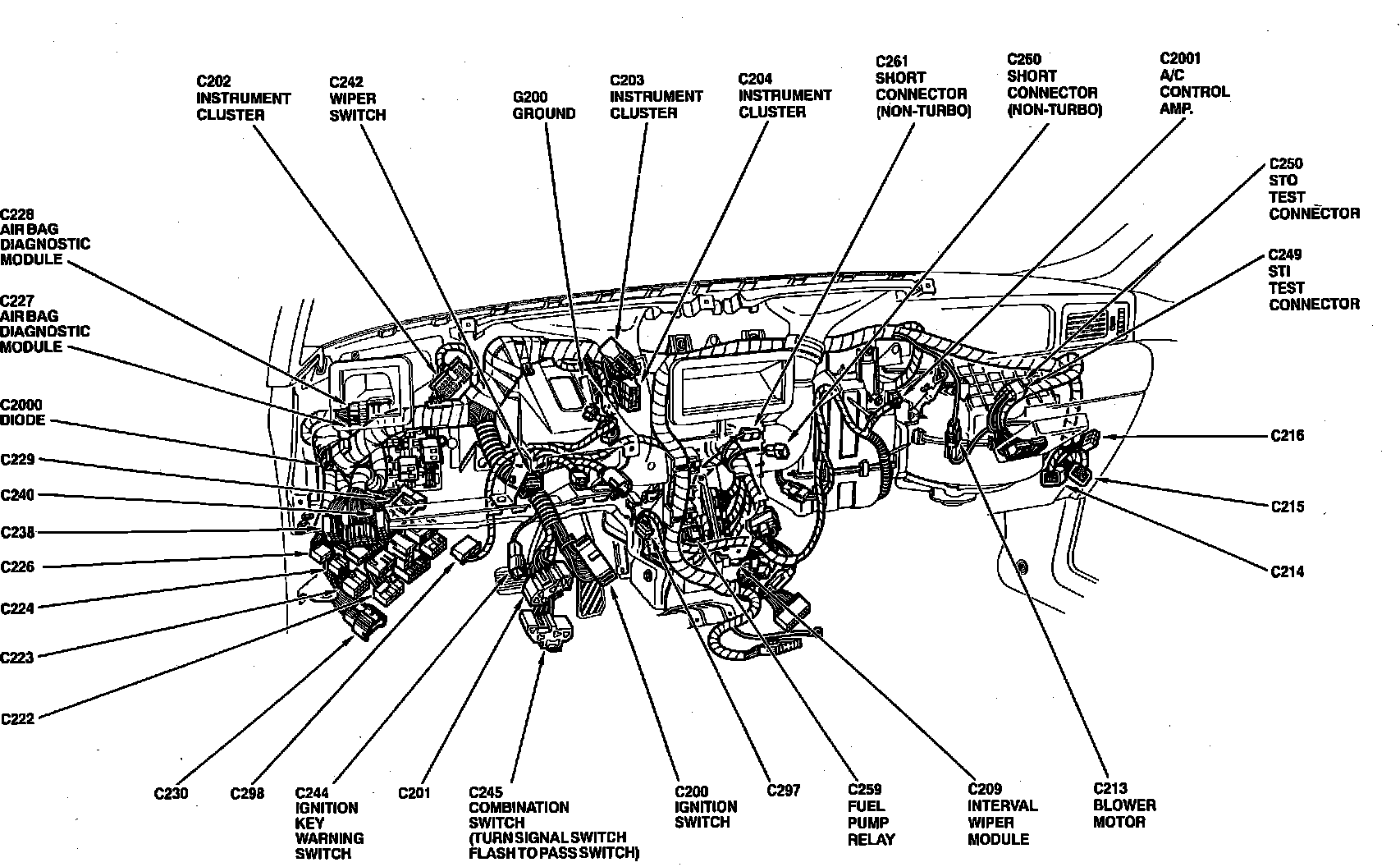 C202
INSTRUMENT
CLUSTER

C242
WIPER
SWITCH

G200
GROUND

C203
INSTRUMENT
CLUSTER

C204
INSTRUMENT
CLUSTER

C261
SHORT
CONNECTOR
(NON-TURBO)

C260
SHORT
CONNECTOR
(NON-TURBO)

C2001
A/C
CONTROL
AMP.

C250
STO
TEST
CONNECTOR

C249
STI
TEST
CONNECTOR

C228
AIR BAG
DIAGNOSTIC
MODULE

C227
AIR BAG
DIAGNOSTIC
MODULE

C2000
DIODE

C229

C240

C238

C226

C224

C223

C222

C216

C215

C214

C230

C298

C244
IGNITION
KEY
WARNING
SWITCH

C201

C245
COMBINATION
SWITCH
(TURN SIGNAL SWITCH
FLASH TO PASS SWITCH)

C200
IGNITION
SWITCH

C297

C259
FUEL
PUMP
RELAY

C209
INTERVAL
WIPER
MODULE

C213
BLOWER
MOTOR