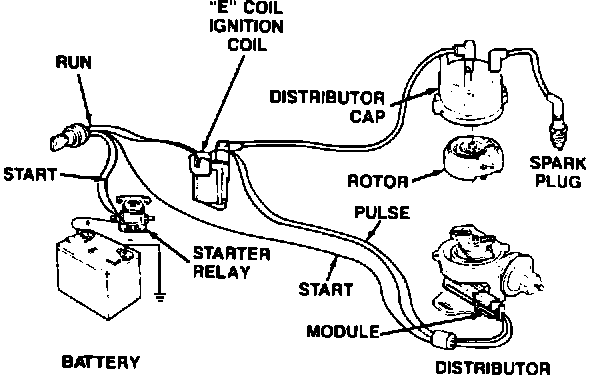 "E" COIL
IGNITION
COIL

RUN

DISTRIBUTOR
CAP

SPARK
PLUG

START

ROTOR

PULSE

STARTER
RELAY

START

MODULE

BATTERY

DISTRIBUTOR