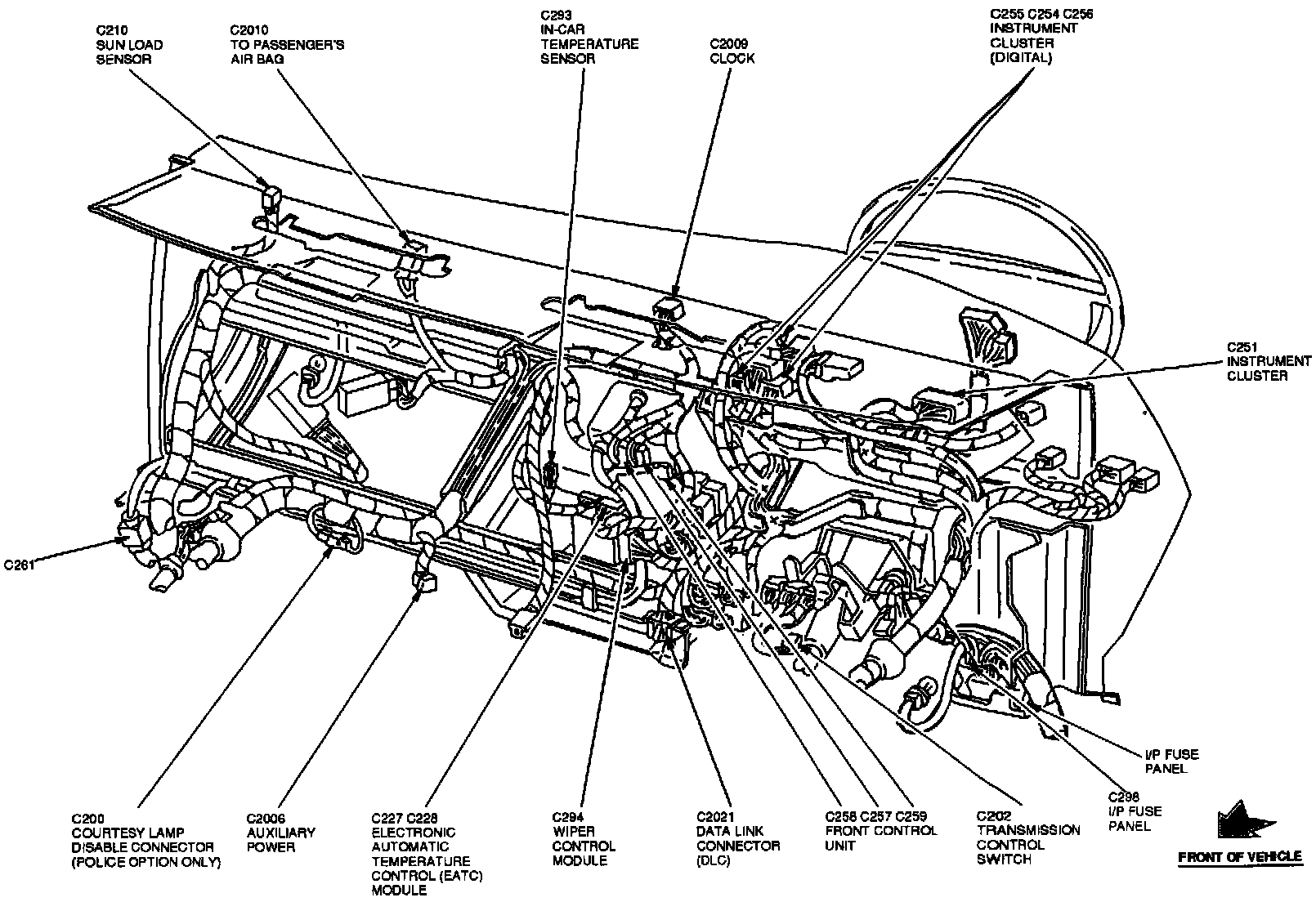 C210
SUN LOAD
SENSOR

C2010
TO PASSENGER'S
AIR BAG

C293
IN-CAR
TEMPERATURE
SENSOR

C2009
CLOCK

C255 C254 C256
INSTRUMENT
CLUSTER
(DIGITAL)

C251
INSTRUMENT
CLUSTER

C261

I/P FUSE
PANEL

C298
I/P FUSE
PANEL

C200
COURTESY LAMP
DISABLE CONNECTOR
(POLICE OPTION ONLY)

C2006
AUXILIARY
POWER

C227 C228
ELECTRONIC
AUTOMATIC
TEMPERATURE
CONTROL (EATC)
MODULE

C294
WIPER
CONTROL
MODULE

C2021
DATA LINK
CONNECTOR
(DLC)

C258 C257 C259
FRONT CONTROL
UNIT

C202
TRANSMISSION
CONTROL
SWITCH

FRONT OF VEHICLE