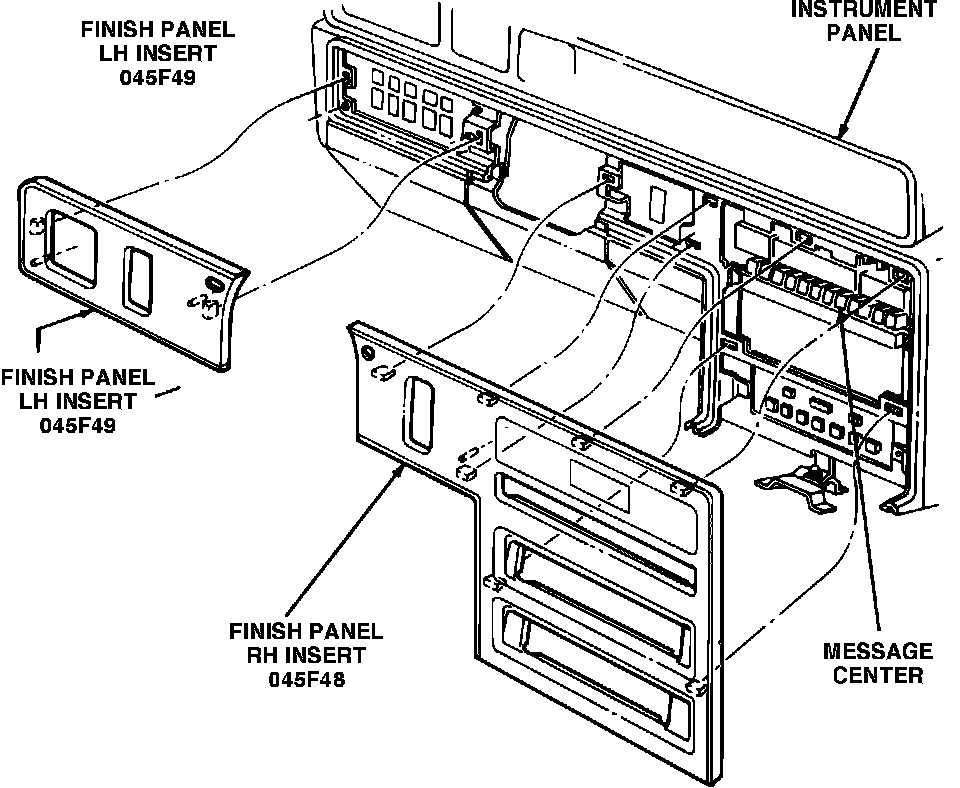 FINISH PANEL
LH INSERT
045F49

INSTRUMENT
PANEL

FINISH PANEL
LH INSERT
045F49

FINISH PANEL
RH INSERT
045F48

MESSAGE
CENTER