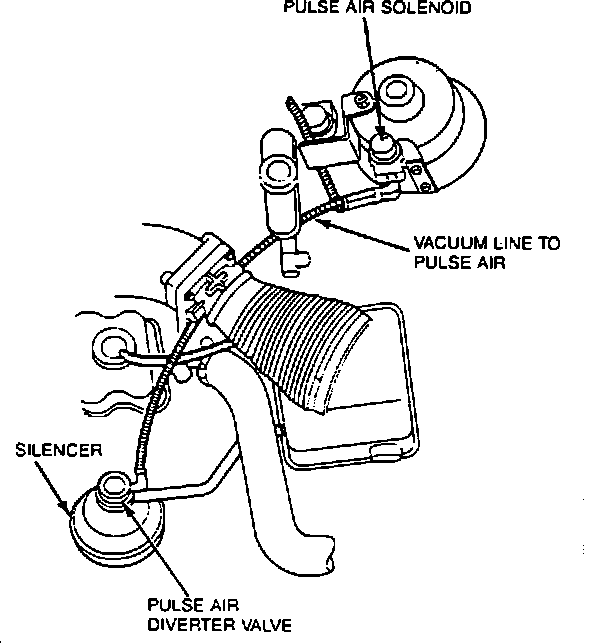 PULSE AIR SOLENOID

VACUUM LINE TO PULSE AIR

SILENCER

PULSE AIR DIVERTER VALVE