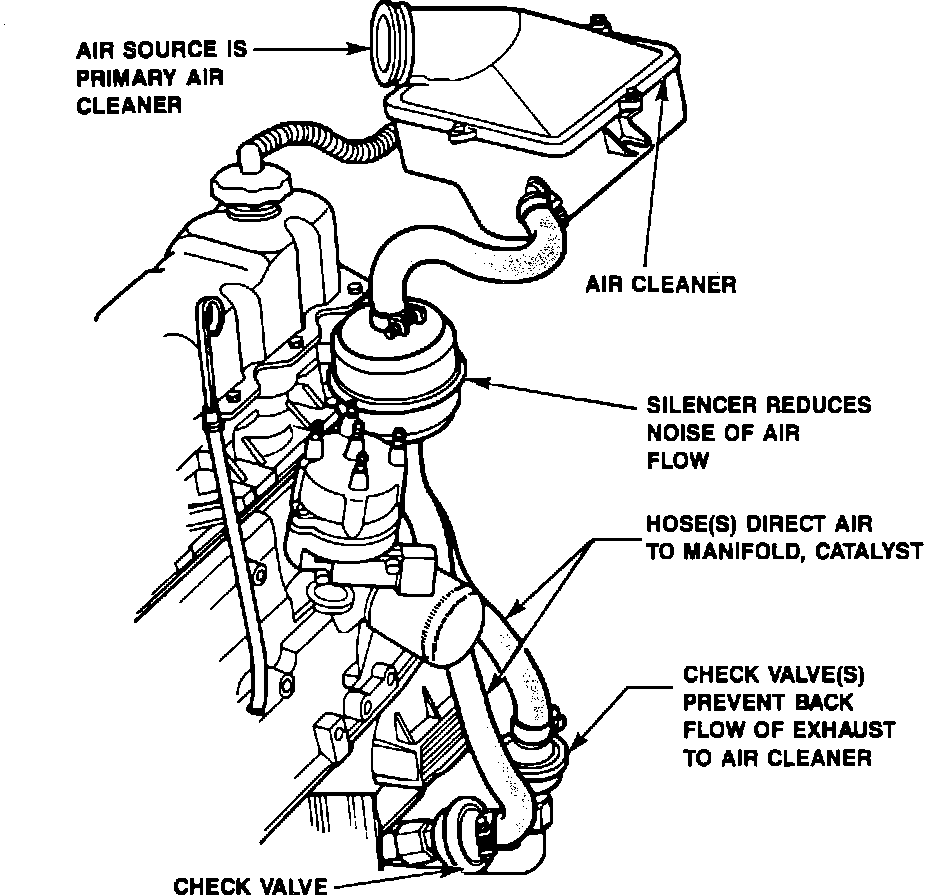 AIR SOURCE IS PRIMARY AIR CLEANER

AIR CLEANER

SILENCER REDUCES NOISE OF AIR FLOW

HOSE(S) DIRECT AIR TO MANIFOLD, CATALYST

CHECK VALVE(S) PREVENT BACK FLOW OF EXHAUST TO AIR CLEANER

CHECK VALVE