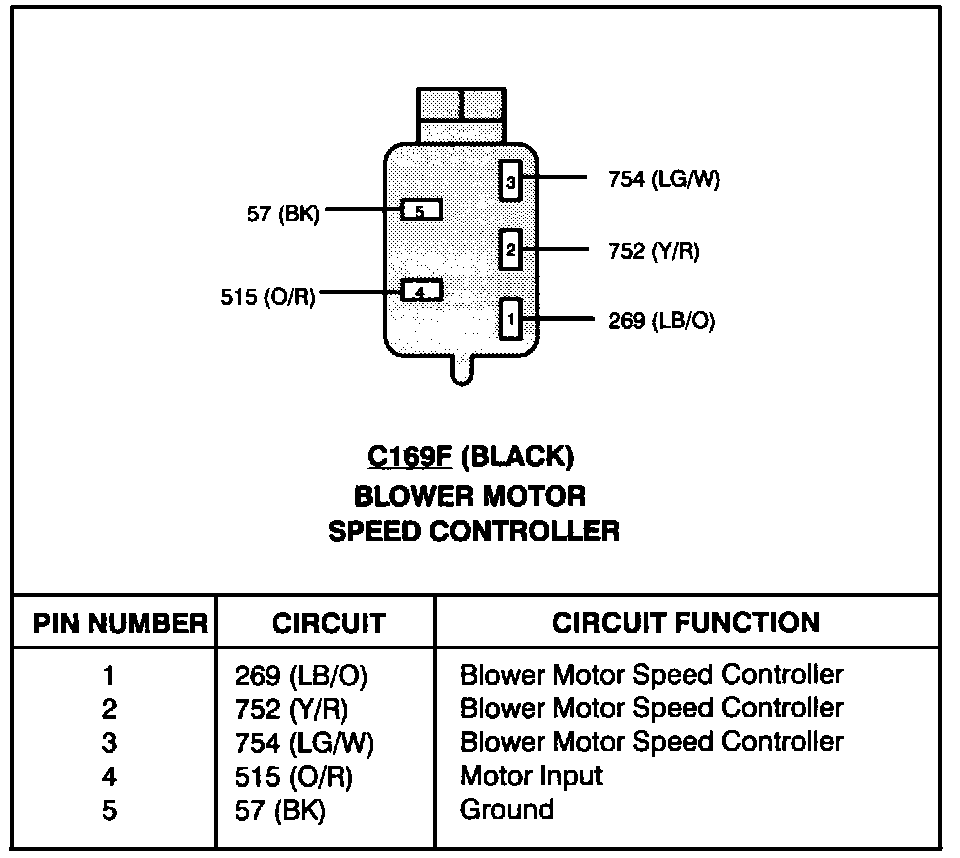 3
754 (LG/W)
57 (BK)
5
2
752 (Y/R)
515 (O/R)
4
1
269 (LB/O)

C169F (BLACK)
BLOWER MOTOR
SPEED CONTROLLER

| PIN NUMBER | CIRCUIT | CIRCUIT FUNCTION |
|---|---|---|
| 1 | 269 (LB/O) | Blower Motor Speed Controller |
| 2 | 752 (Y/R) | Blower Motor Speed Controller |
| 3 | 754 (LG/W) | Blower Motor Speed Controller |
| 4 | 515 (O/R) | Motor Input |
| 5 | 57 (BK) | Ground |