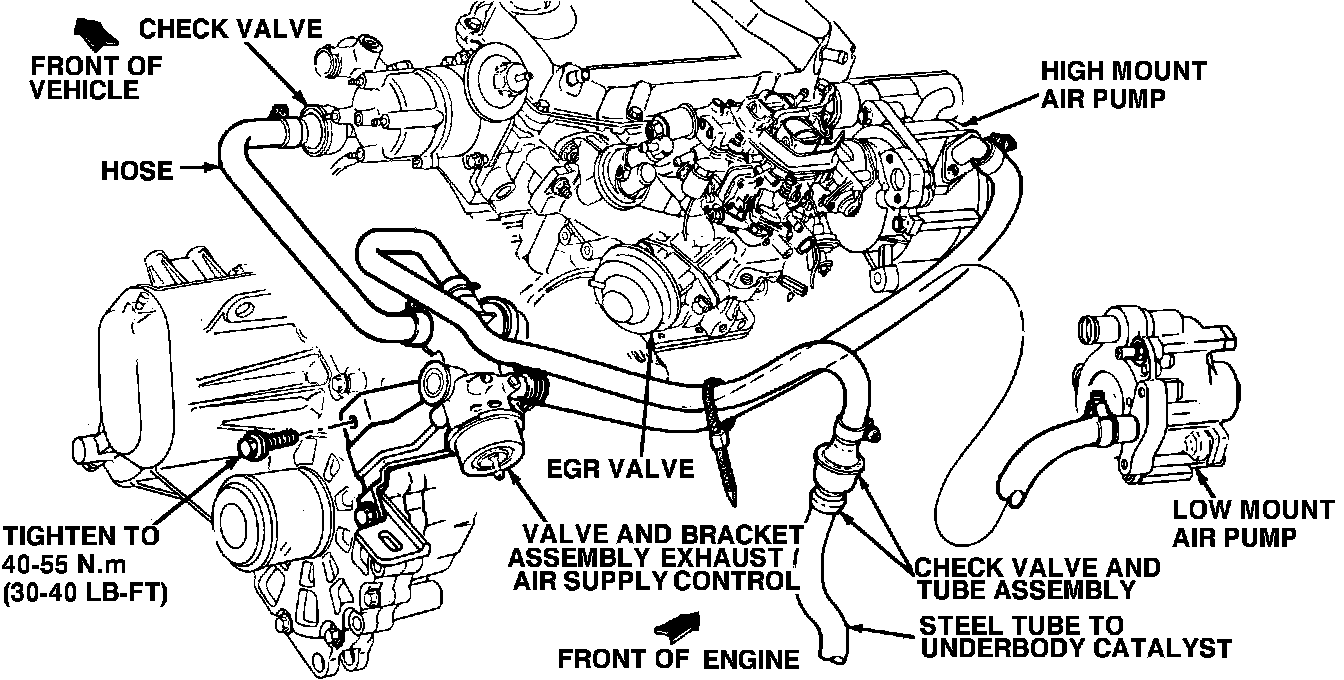 CHECK VALVE

FRONT OF VEHICLE

HIGH MOUNT AIR PUMP

HOSE

EGR VALVE

LOW MOUNT AIR PUMP

TIGHTEN TO 40-55 N.m (30-40 LB-FT)

VALVE AND BRACKET ASSEMBLY EXHAUST / AIR SUPPLY CONTROL

CHECK VALVE AND TUBE ASSEMBLY

STEEL TUBE TO UNDERBODY CATALYST

FRONT OF ENGINE