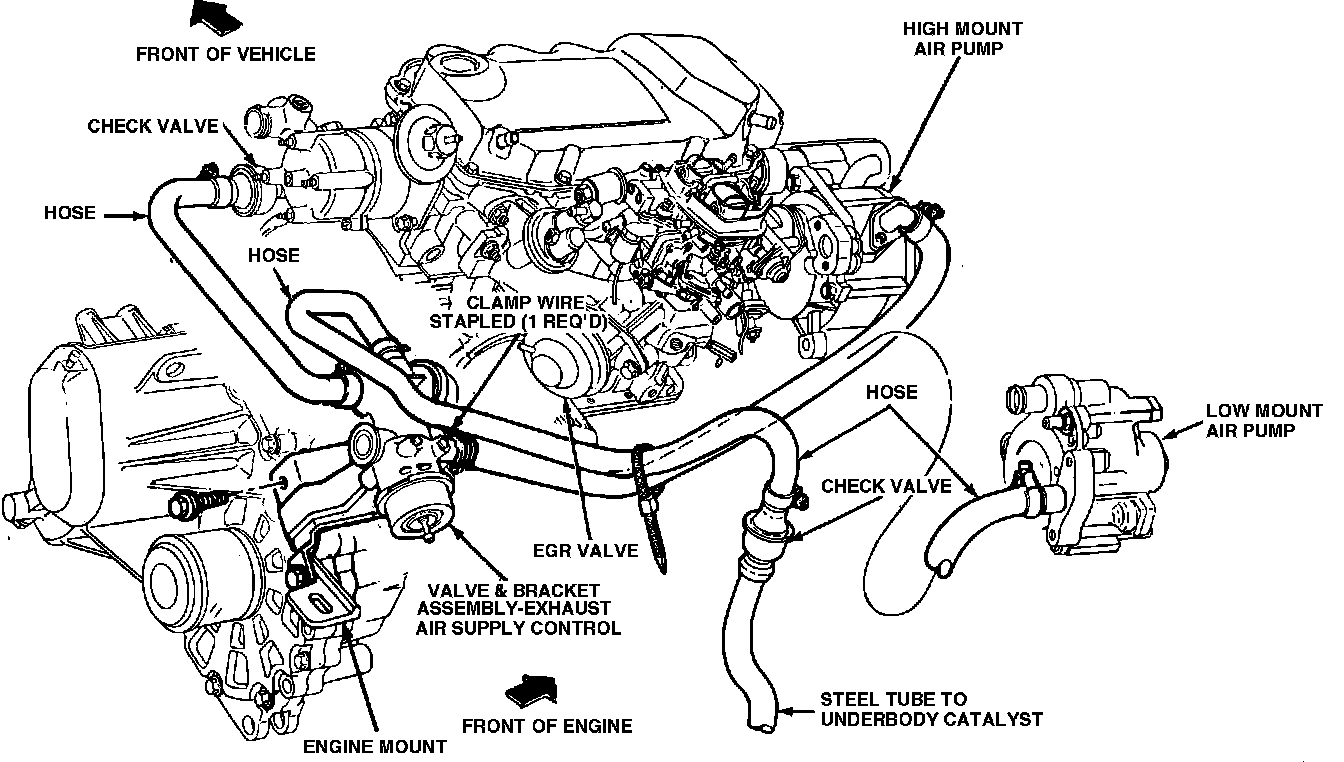 FRONT OF VEHICLE

HIGH MOUNT AIR PUMP

CHECK VALVE

HOSE

HOSE

CLAMP WIRE STAPLED (1 REQ'D)

HOSE

LOW MOUNT AIR PUMP

CHECK VALVE

EGR VALVE

VALVE & BRACKET ASSEMBLY-EXHAUST AIR SUPPLY CONTROL

STEEL TUBE TO UNDERBODY CATALYST

FRONT OF ENGINE

ENGINE MOUNT