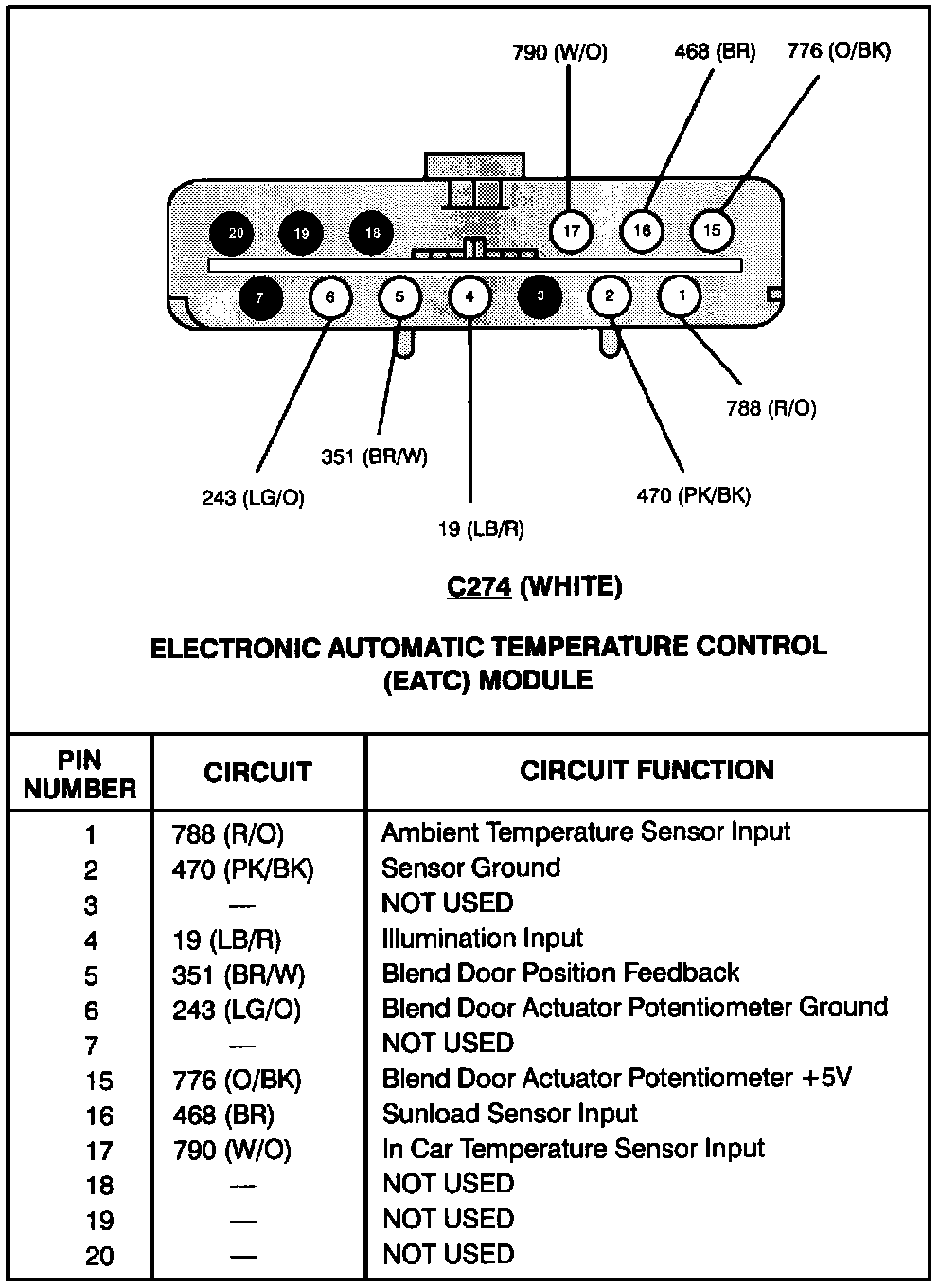 790 (W/O)
468 (BR)
776 (O/BK)

20 19 18 17 16 15

7 6 5 4 3 2 1

788 (R/O)
351 (BR/W)
243 (LG/O)
470 (PK/BK)
19 (LB/R)

C274 (WHITE)

ELECTRONIC AUTOMATIC TEMPERATURE CONTROL (EATC) MODULE

| PIN NUMBER | CIRCUIT | CIRCUIT FUNCTION |
|---|---|---|
| 1 | 788 (R/O) | Ambient Temperature Sensor Input |
| 2 | 470 (PK/BK) | Sensor Ground |
| 3 | — | NOT USED |
| 4 | 19 (LB/R) | Illumination Input |
| 5 | 351 (BR/W) | Blend Door Position Feedback |
| 6 | 243 (LG/O) | Blend Door Actuator Potentiometer Ground |
| 7 | — | NOT USED |
| 15 | 776 (O/BK) | Blend Door Actuator Potentiometer +5V |
| 16 | 468 (BR) | Sunload Sensor Input |
| 17 | 790 (W/O) | In Car Temperature Sensor Input |
| 18 | — | NOT USED |
| 19 | — | NOT USED |
| 20 | — | NOT USED |