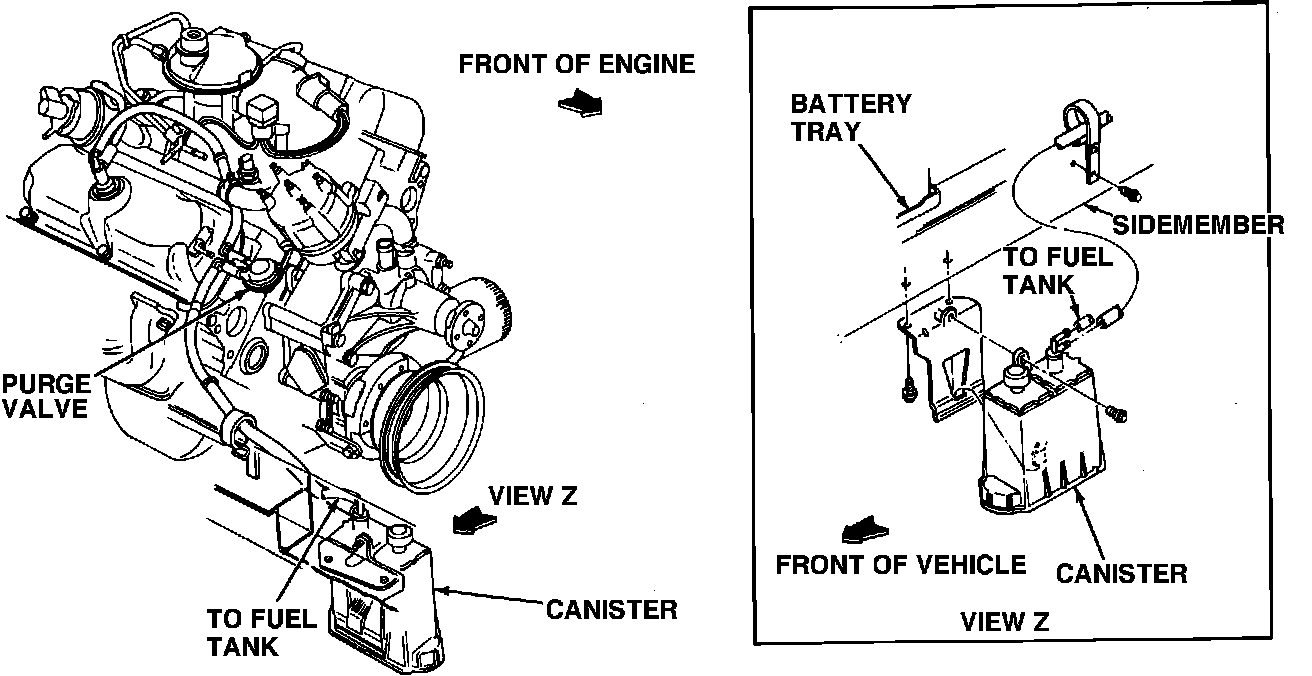 FRONT OF ENGINE

PURGE VALVE

VIEW Z

TO FUEL TANK

CANISTER

BATTERY TRAY

SIDEMEMBER

TO FUEL TANK

FRONT OF VEHICLE

CANISTER

VIEW Z