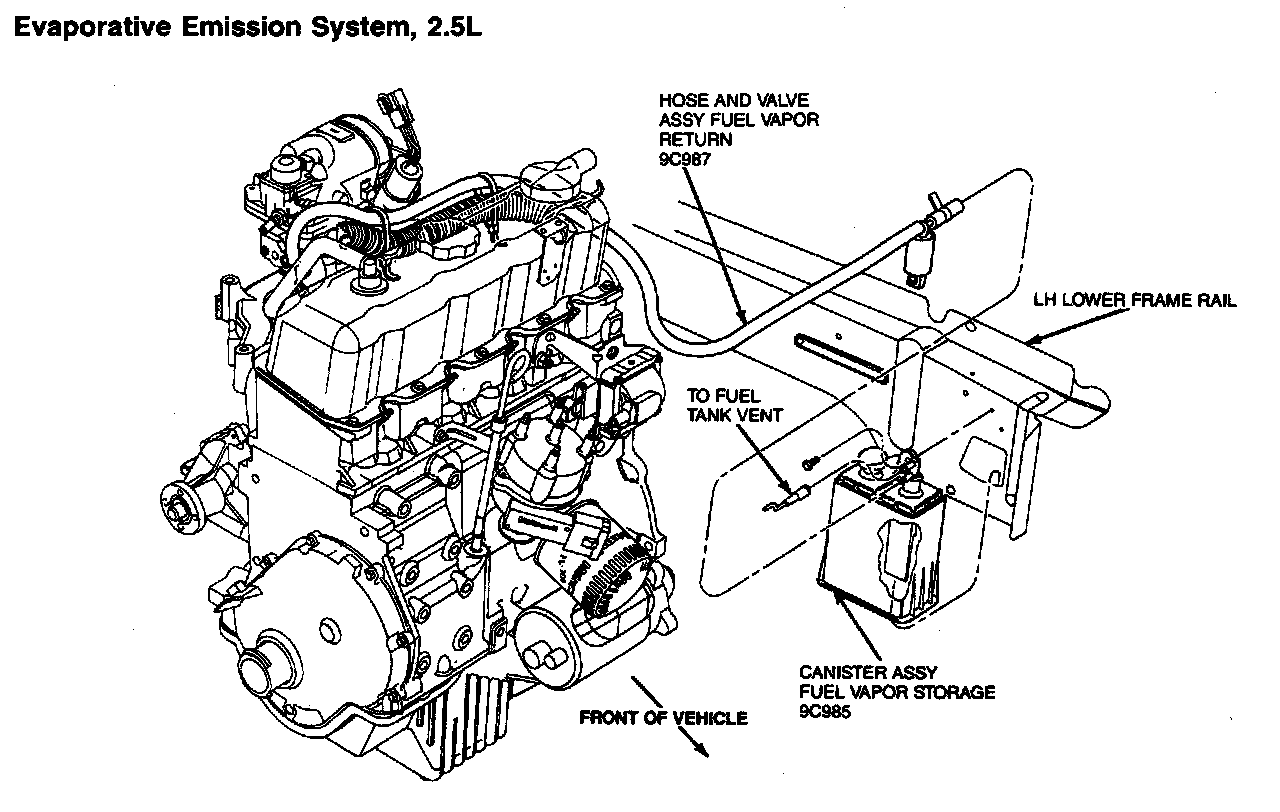 Evaporative Emission System, 2.5L

HOSE AND VALVE
ASSY FUEL VAPOR
RETURN
9C987

LH LOWER FRAME RAIL

TO FUEL
TANK VENT

CANISTER ASSY
FUEL VAPOR STORAGE
9C985

FRONT OF VEHICLE