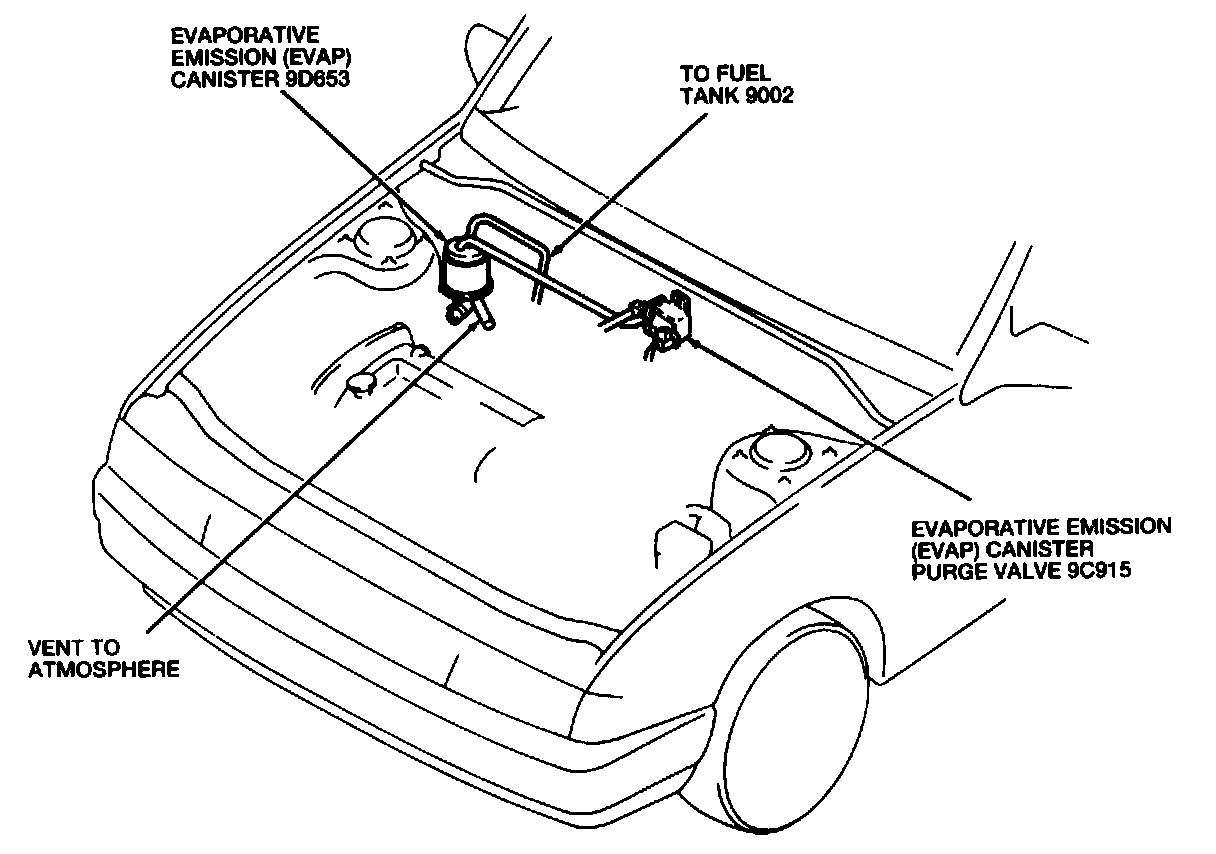 EVAPORATIVE EMISSION (EVAP) CANISTER 9D653

TO FUEL TANK 9002

EVAPORATIVE EMISSION (EVAP) CANISTER PURGE VALVE 9C915

VENT TO ATMOSPHERE